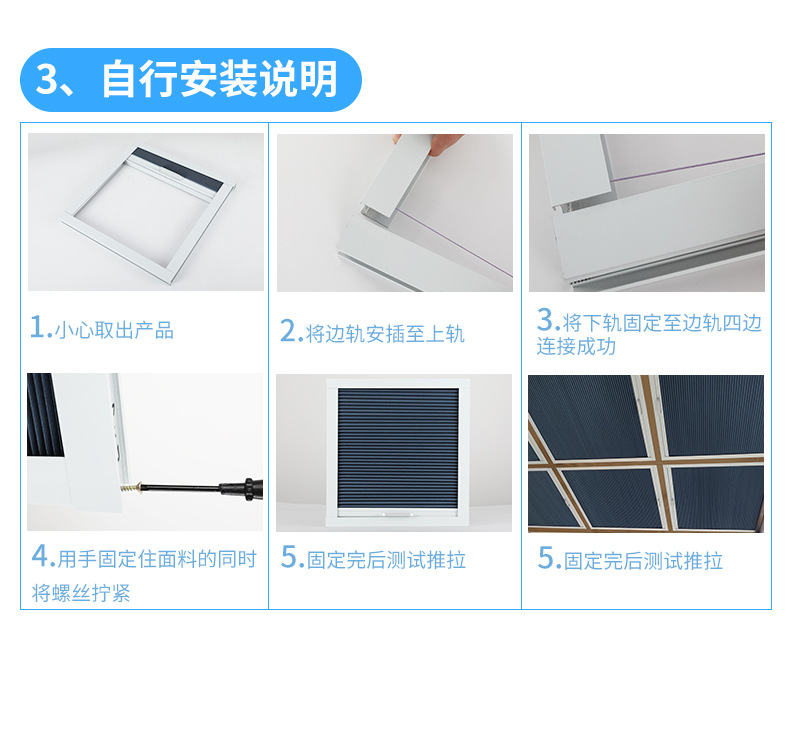 3、自行安装说明

1.小心取出产品

2.将边轨安插至上轨

3.将下轨固定至边轨四边连接成功

4.用手固定住面料的同时将螺丝拧紧

5.固定完后测试推拉

5.固定完后测试推拉