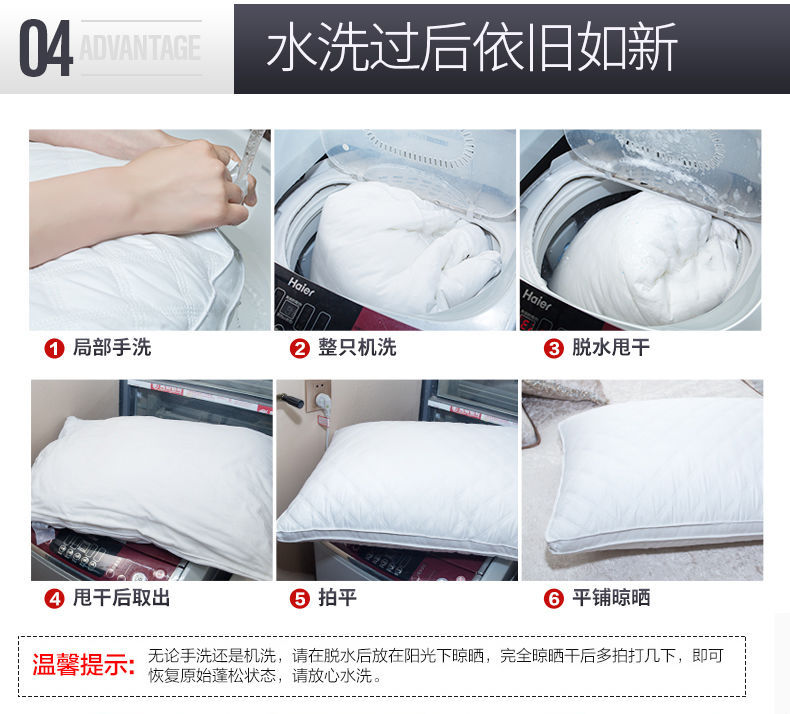 04 ADVANTAGE

水洗过后依旧如新

Haier

Haier

1 局部手洗

2 整只机洗

3 脱水甩干

4 甩干后取出

5 拍平

6 平铺晾晒

温馨提示: 无论手洗还是机洗，请在脱水后放在阳光下晾晒，完全晾晒干后多拍打几下，即可恢复原始蓬松状态，请放心水洗。