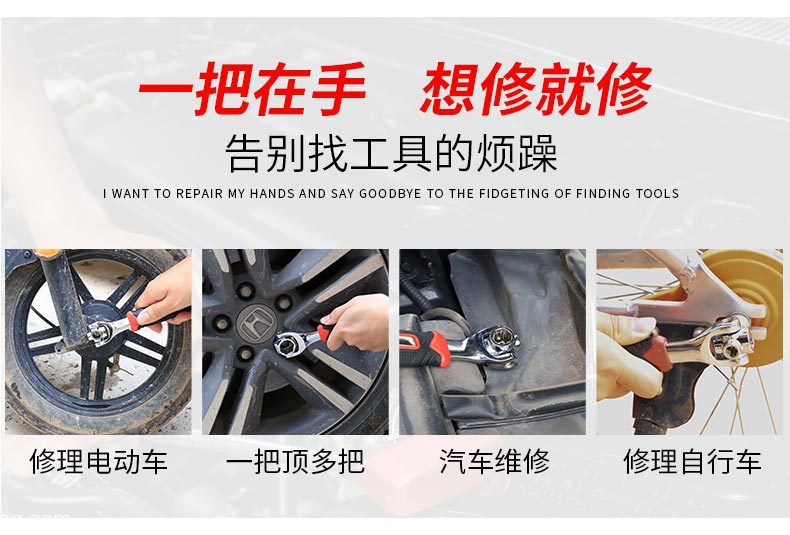 一把在手　想修就修
告别找工具的烦躁
I WANT TO REPAIR MY HANDS AND SAY GOODBYE TO THE FIDGETING OF FINDING TOOLS

修理电动车
一把顶多把
汽车维修
修理自行车