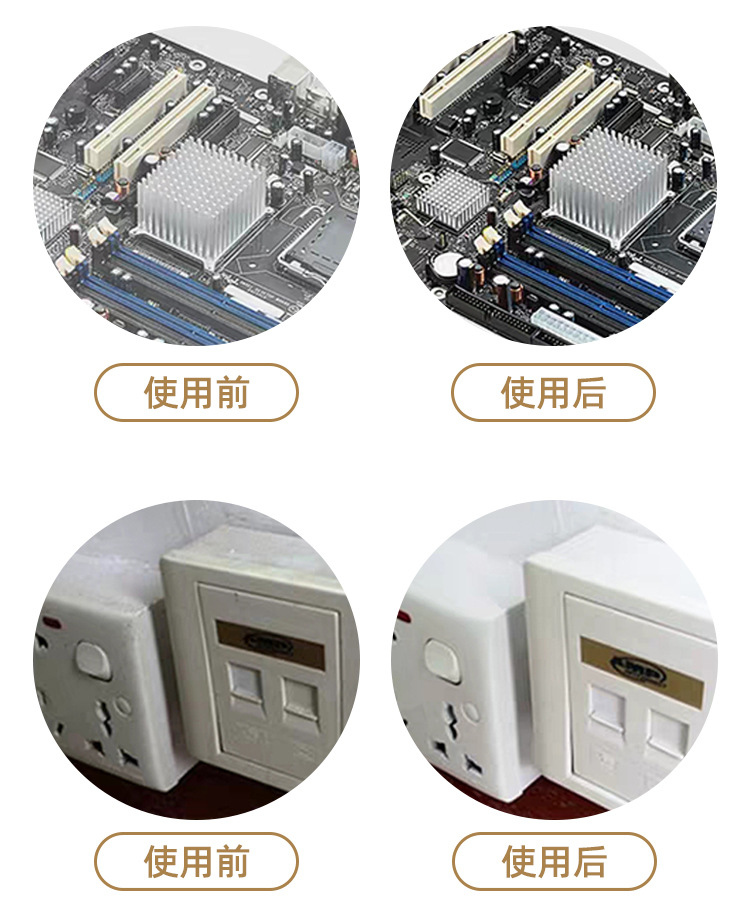 使用前

使用后

使用前

使用后