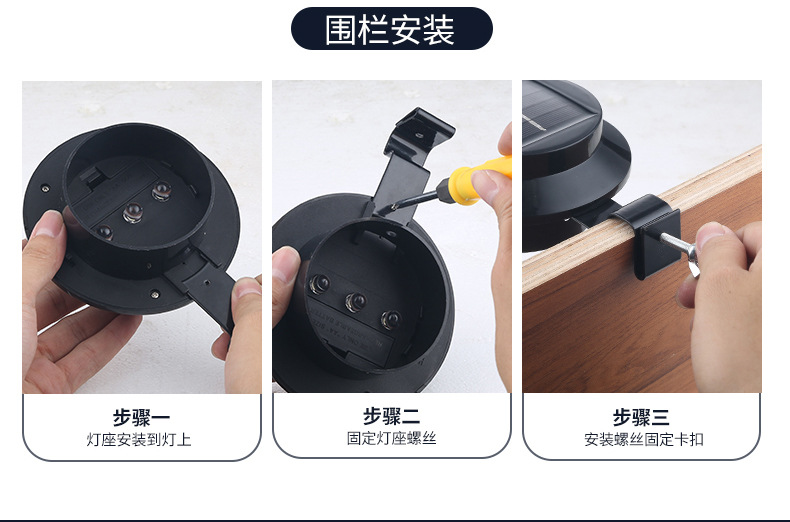 围栏安装

步骤一
灯座安装到灯上

步骤二
固定灯座螺丝

步骤三
安装螺丝固定卡扣