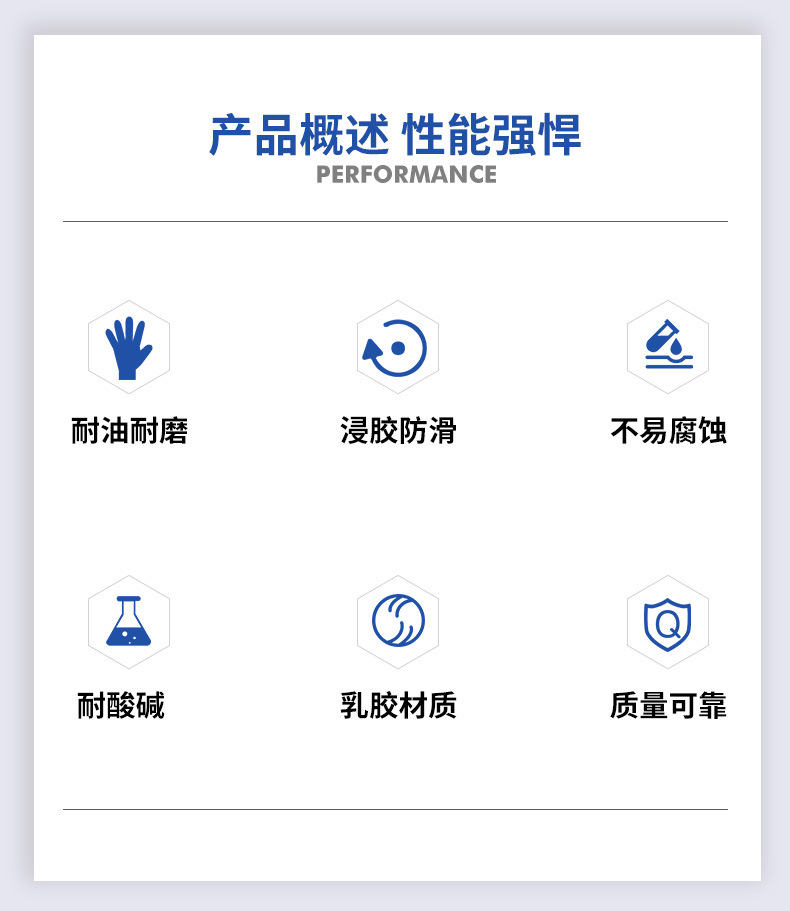 产品概述 性能强悍
PERFORMANCE

耐油耐磨

浸胶防滑

不易腐蚀

耐酸碱

乳胶材质

质量可靠