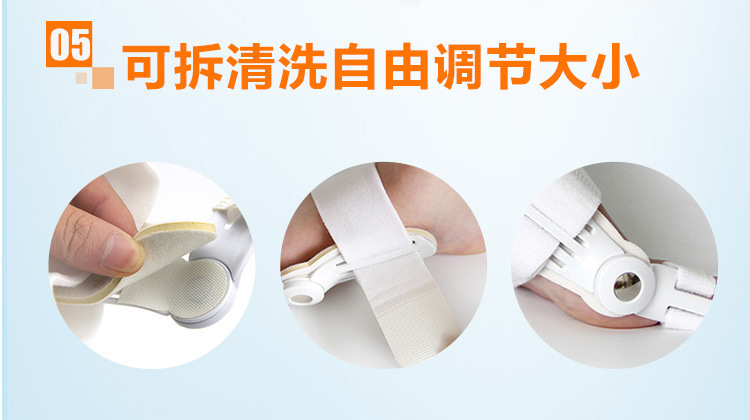 05 可拆清洗自由调节大小