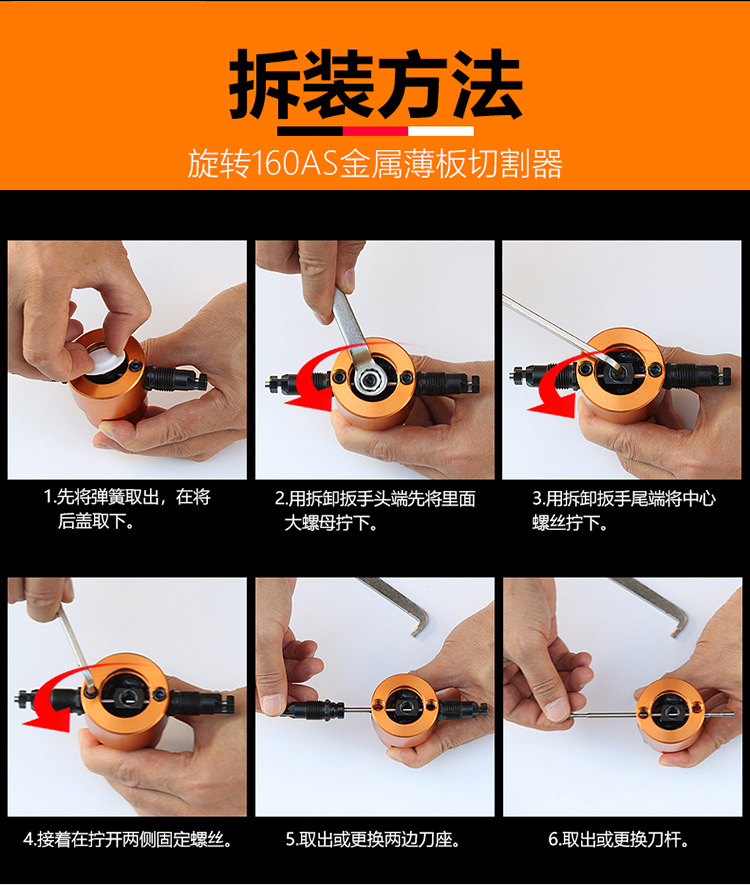 拆装方法
旋转160AS金属薄板切割器

1.先将弹簧取出，在将后盖取下。

2.用拆卸扳手头端先将里面大螺母拧下。

3.用拆卸扳手尾端将中心螺丝拧下。

4.接着在拧开两侧固定螺丝。

5.取出或更换两边刀座。

6.取出或更换刀杆。