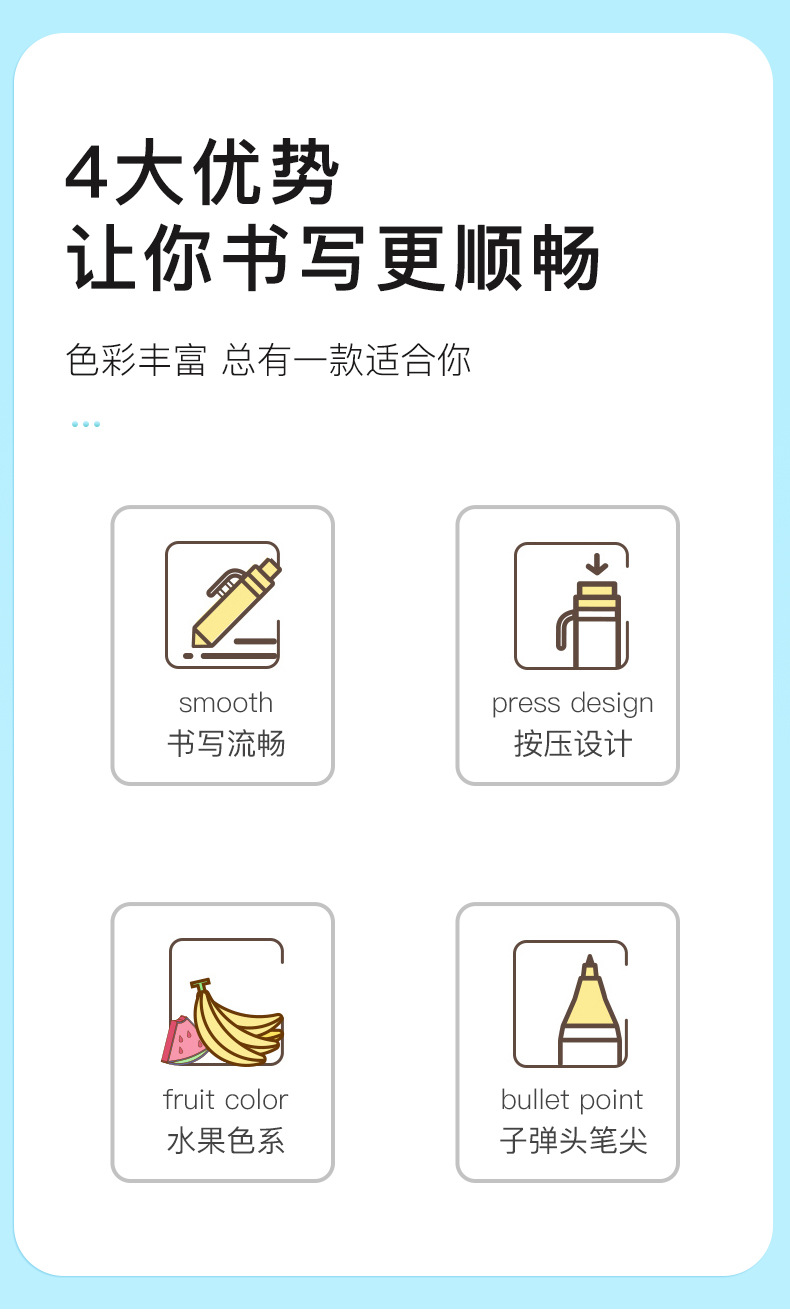 4大优势
让你书写更顺畅

色彩丰富 总有一款适合你

smooth
书写流畅

press design
按压设计

fruit color
水果色系

bullet point
子弹头笔尖