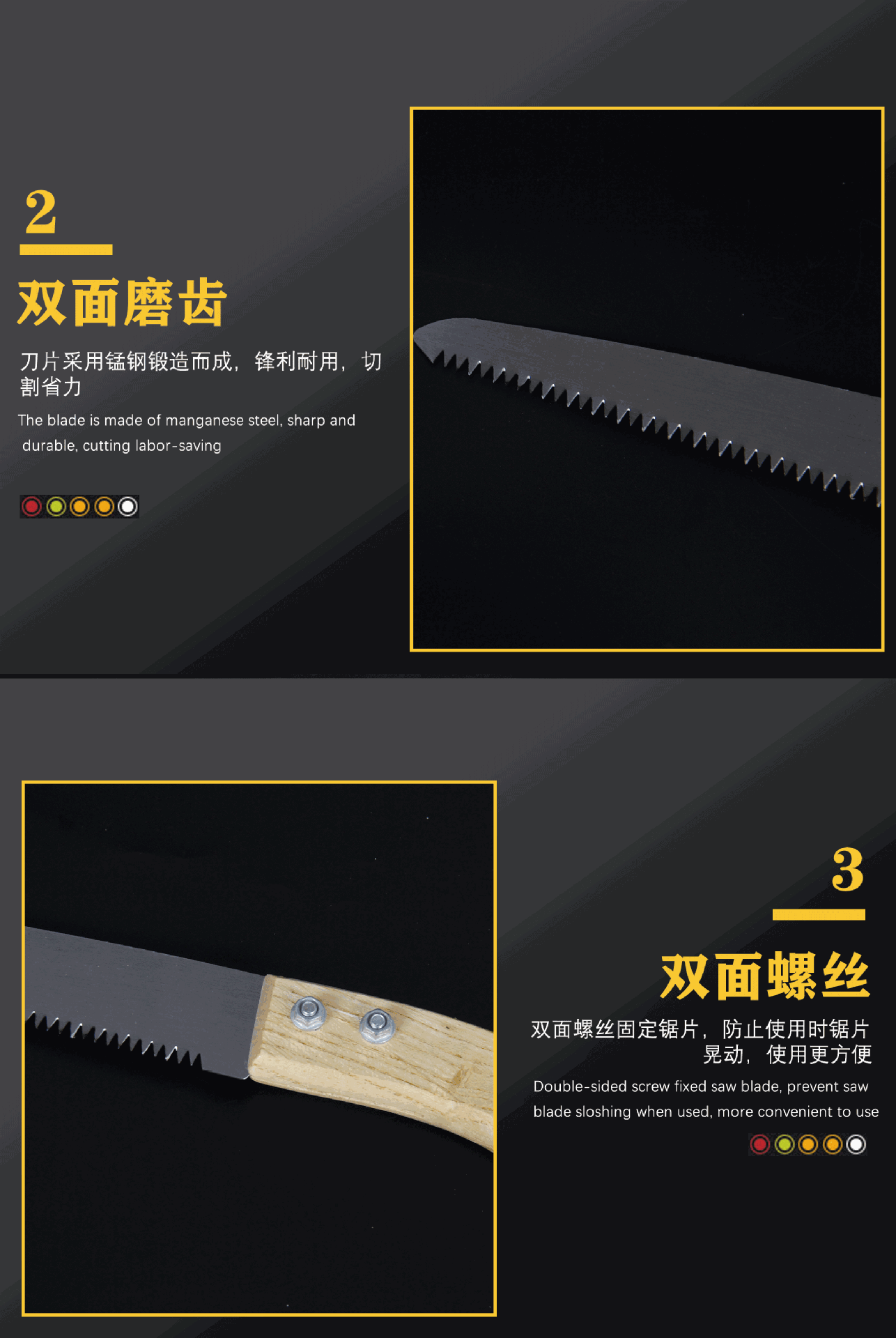 2

双面磨齿

刀片采用锰钢锻造而成，锋利耐用，切割省力

The blade is made of manganese steel, sharp and durable, cutting labor-saving

3

双面螺丝

双面螺丝固定锯片，防止使用时锯片晃动，使用更方便

Double-sided screw fixed saw blade, prevent saw blade sloshing when used, more convenient to use