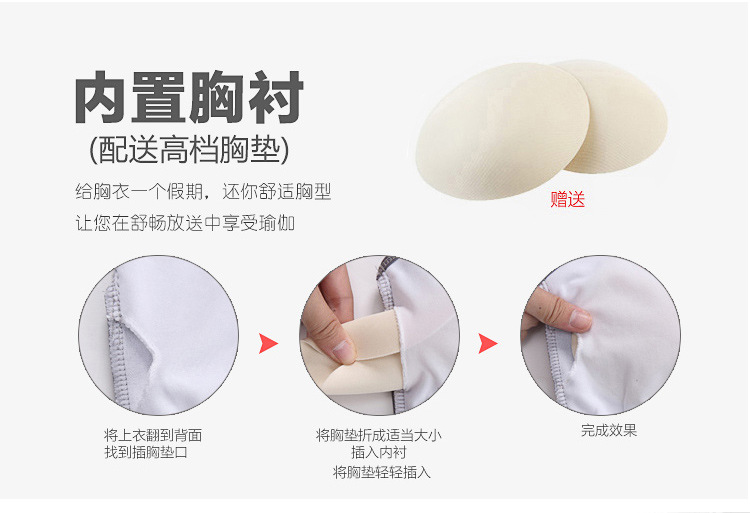 内置胸衬
(配送高档胸垫)
给胸衣一个假期，还你舒适胸型
让您在舒畅放送中享受瑜伽

赠送

将上衣翻到背面
找到插胸垫口

将胸垫折成适当大小
插入内衬
将胸垫轻轻插入

完成效果