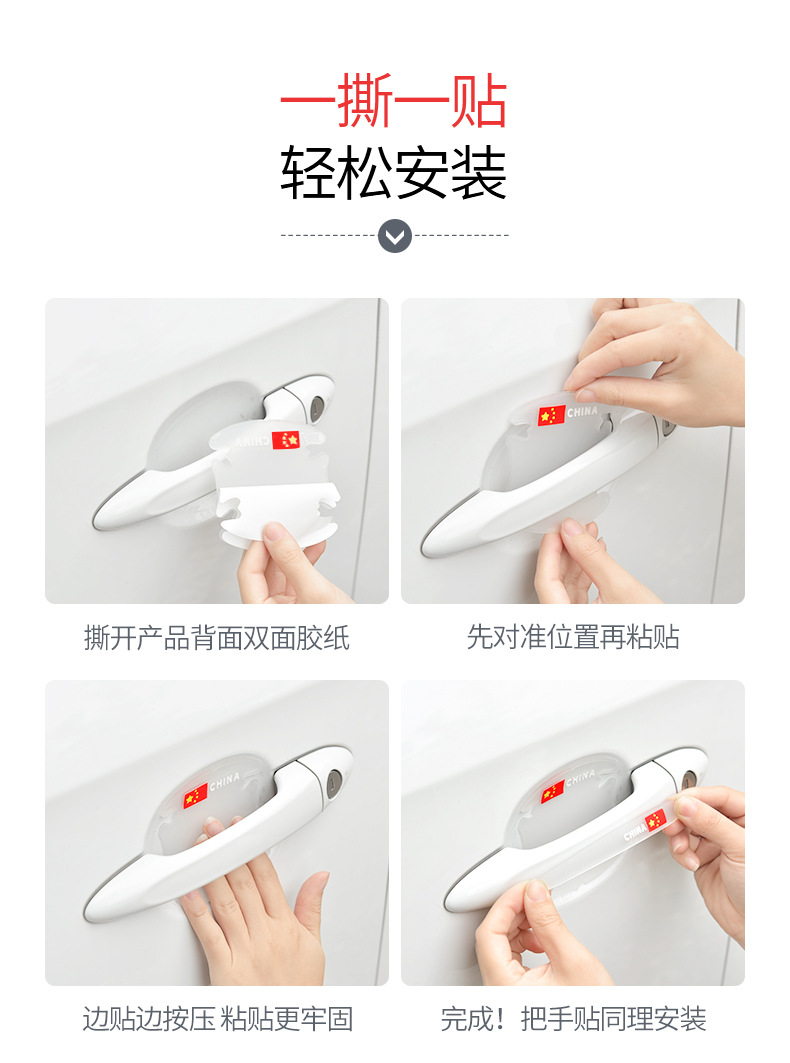 一撕一贴
轻松安装

CHINA

撕开产品背面双面胶纸

CHINA

先对准位置再粘贴

CHINA

边贴边按压 粘贴更牢固

CHINA

CHINA

完成！把手贴同理安装