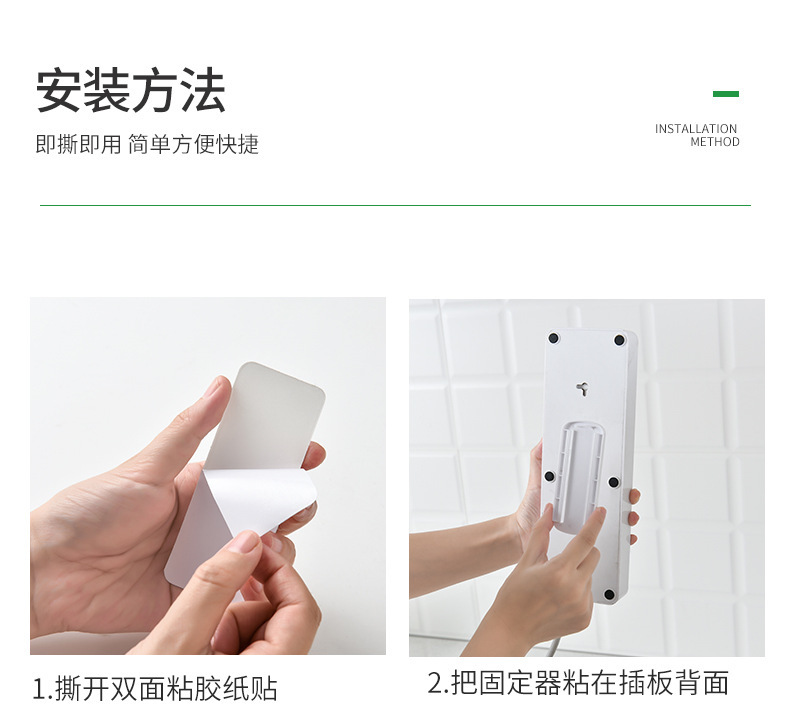 安装方法

即撕即用 简单方便快捷

INSTALLATION
METHOD

1.撕开双面粘胶纸贴

2.把固定器粘在插板背面