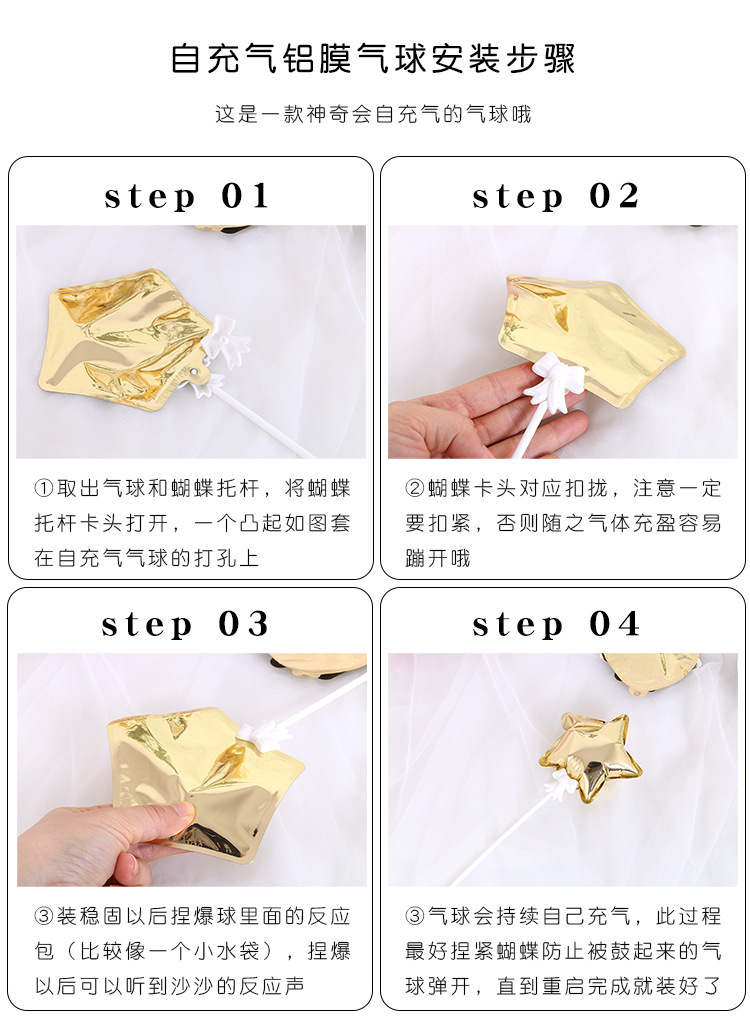 自充气铝膜气球安装步骤

这是一款神奇会自充气的气球哦

step 01

①取出气球和蝴蝶托杆，将蝴蝶托杆卡头打开，一个凸起如图套在自充气气球的打孔上

step 02

②蝴蝶卡头对应扣拢，注意一定要扣紧，否则随之气体充盈容易蹦开哦

step 03

③装稳固以后捏爆球里面的反应包（比较像一个小水袋），捏爆以后可以听到沙沙的反应声

step 04

③气球会持续自己充气，此过程最好捏紧蝴蝶防止被鼓起来的气球弹开，直到重启完成就装好了