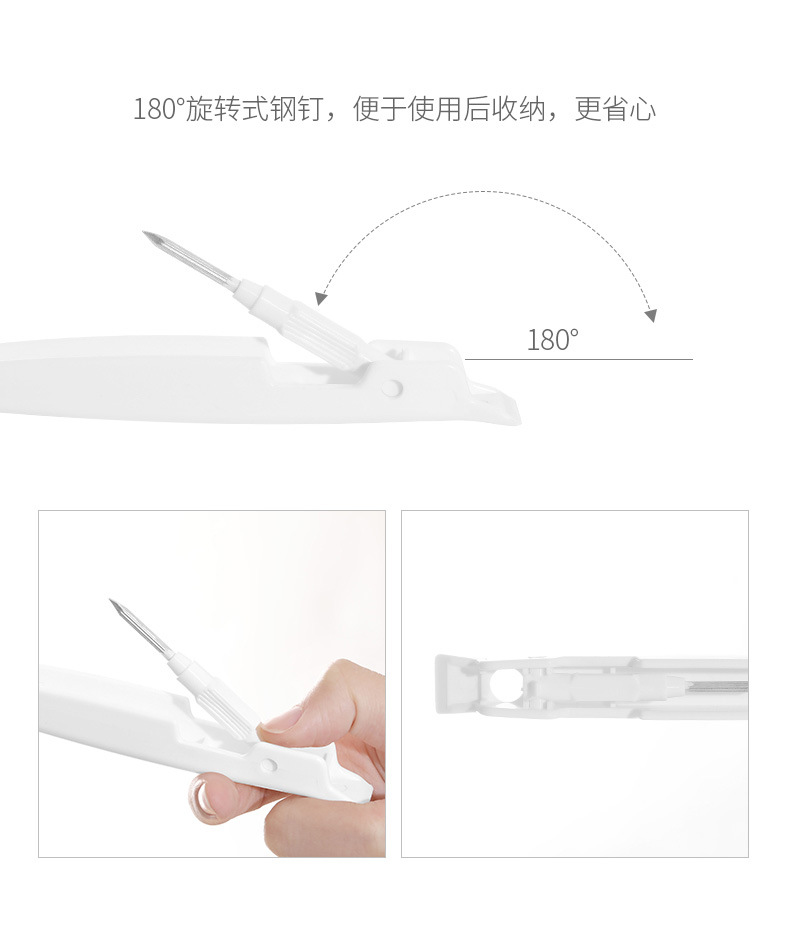 180°旋转式钢钉，便于使用后收纳，更省心

180°