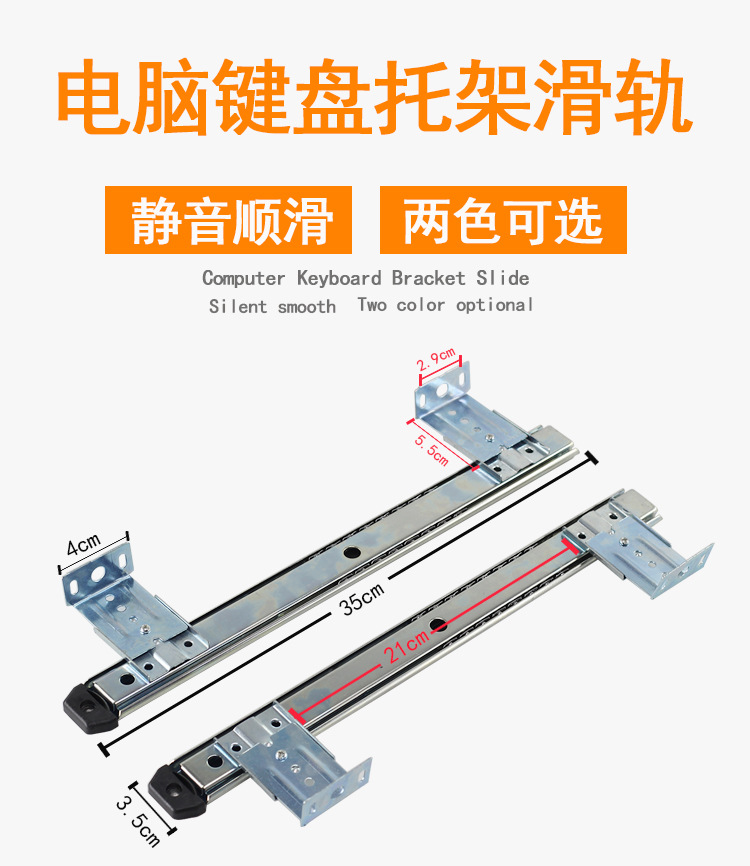 电脑键盘托架滑轨

静音顺滑

两色可选

Computer Keyboard Bracket Slide
Silent smooth   Two color optional

2.9cm

5.5cm

4cm

35cm

21cm

3.5cm