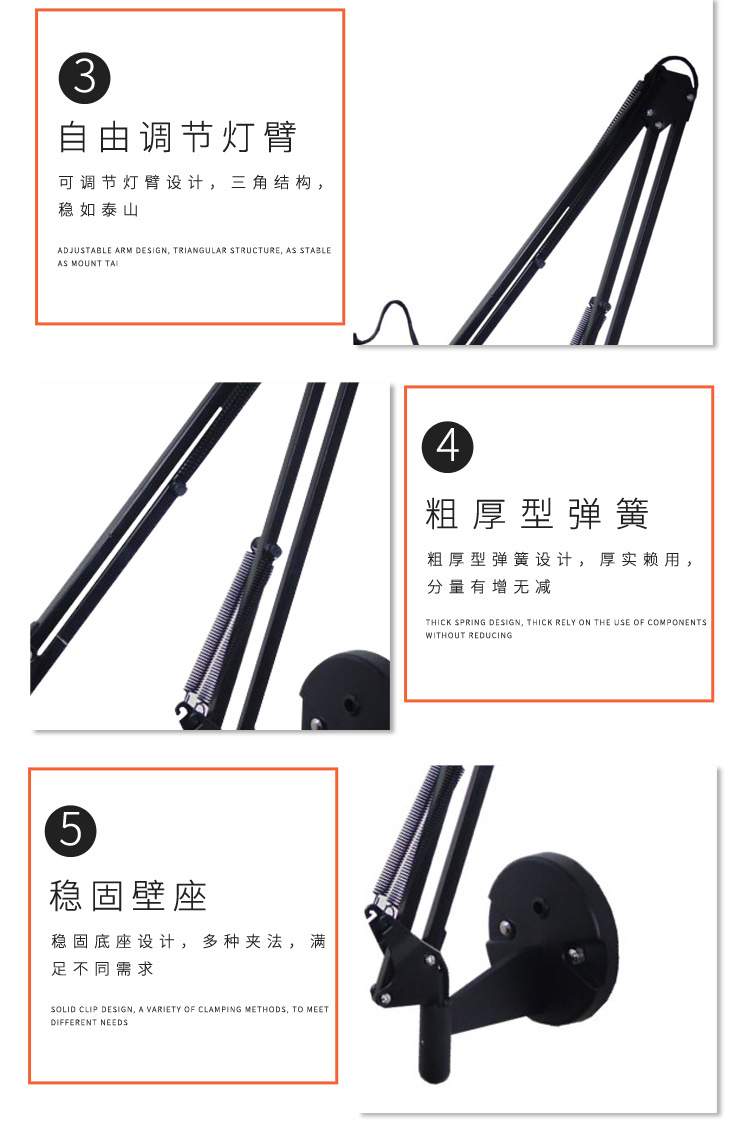 3
自由调节灯臂
可调节灯臂设计，三角结构，稳如泰山
ADJUSTABLE ARM DESIGN, TRIANGULAR STRUCTURE, AS STABLE AS MOUNT TAI

4
粗厚型弹簧
粗厚型弹簧设计，厚实赖用，分量有增无减
THICK SPRING DESIGN, THICK RELY ON THE USE OF COMPONENTS WITHOUT REDUCING

5
稳固壁座
稳固底座设计，多种夹法，满足不同需求
SOLID CLIP DESIGN, A VARIETY OF CLAMPING METHODS, TO MEET DIFFERENT NEEDS