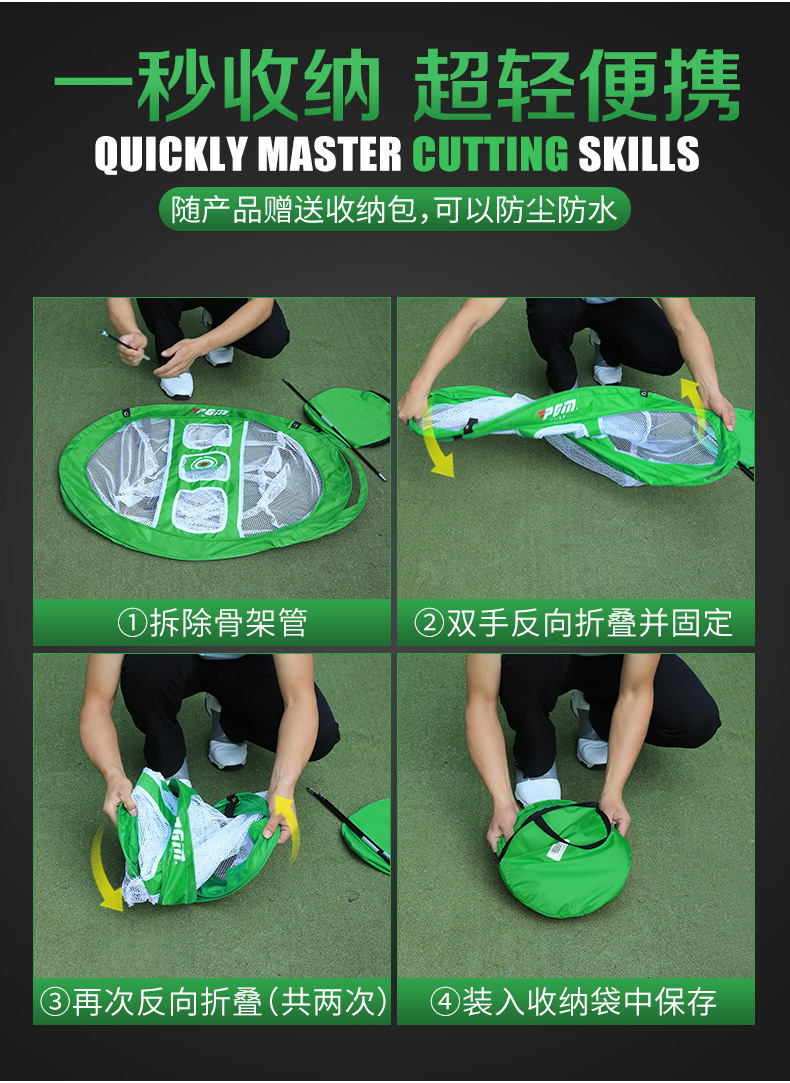 一秒收纳 超轻便携
QUICKLY MASTER CUTTING SKILLS
随产品赠送收纳包,可以防尘防水

PGM

①拆除骨架管

PGM

②双手反向折叠并固定

PGM

③再次反向折叠(共两次)

④装入收纳袋中保存