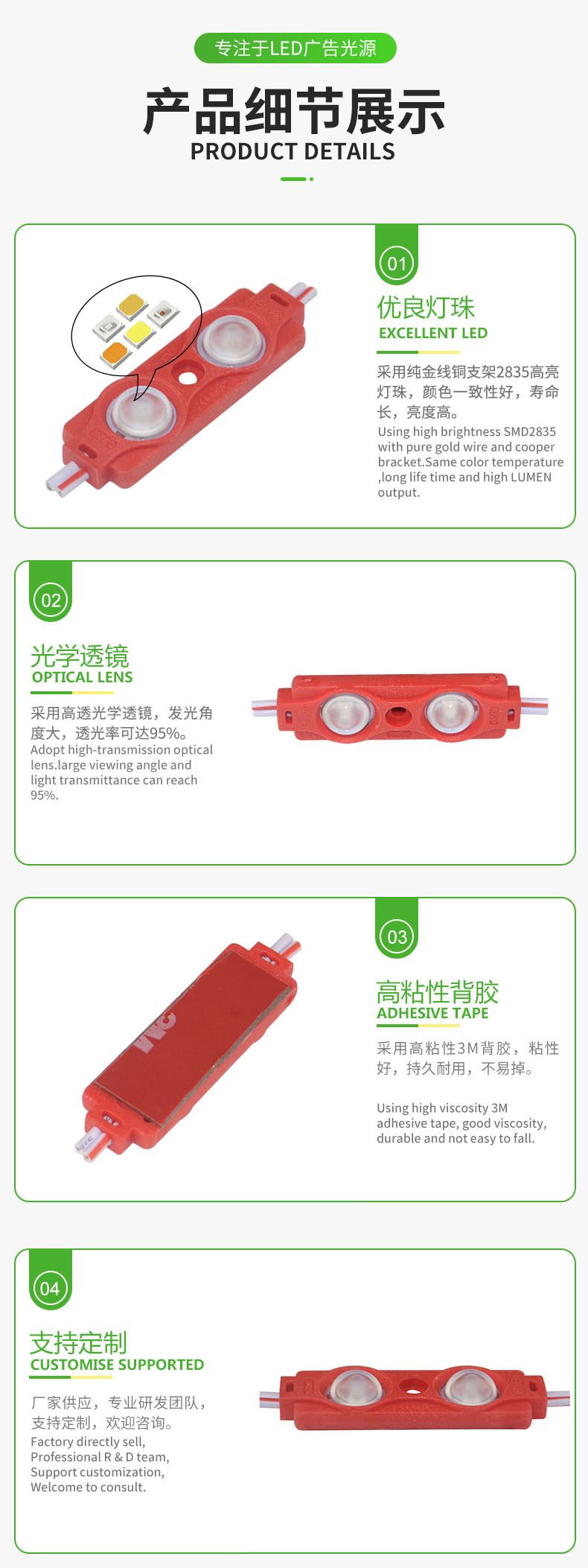 专注于LED广告光源

产品细节展示
PRODUCT DETAILS

01
优良灯珠
EXCELLENT LED
采用纯金线铜支架2835高亮灯珠，颜色一致性好，寿命长，亮度高。
Using high brightness SMD2835 with pure gold wire and cooper bracket.Same color temperature ,long life time and high LUMEN output.

02
光学透镜
OPTICAL LENS
采用高透光学透镜，发光角度大，透光率可达95%。
Adopt high-transmission optical lens.large viewing angle and light transmittance can reach 95%.

03
高粘性背胶
ADHESIVE TAPE
采用高粘性3M背胶，粘性好，持久耐用，不易掉。
Using high viscosity 3M adhesive tape, good viscosity, durable and not easy to fall.

04
支持定制
CUSTOMISE SUPPORTED
厂家供应，专业研发团队，支持定制，欢迎咨询。
Factory directly sell, Professional R & D team, Support customization, Welcome to consult.