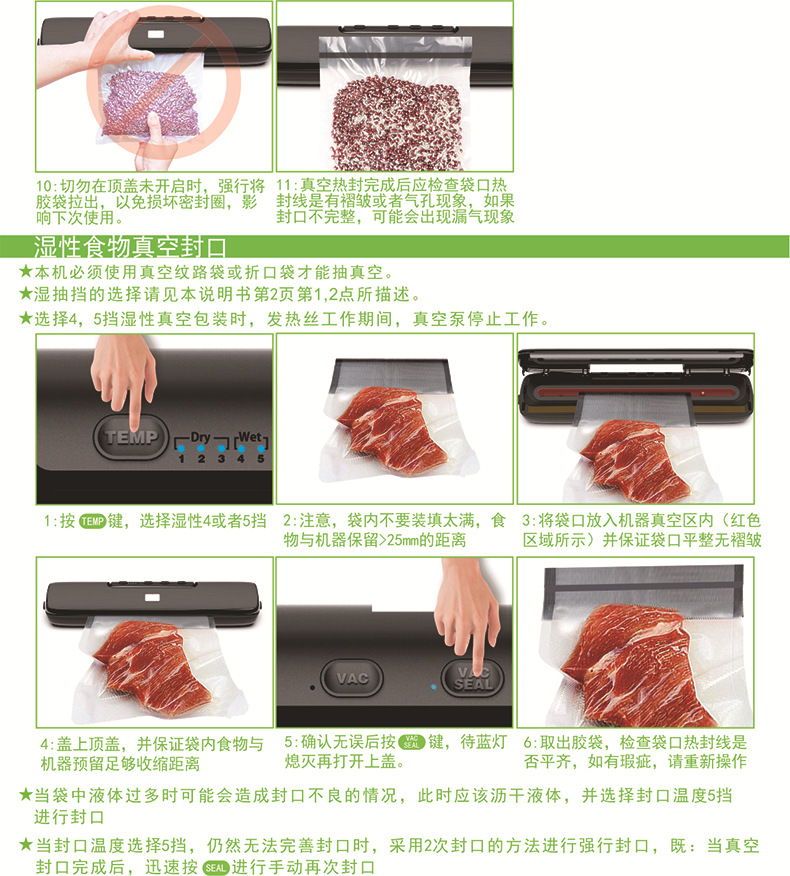 10:切勿在顶盖未开启时，强行将胶袋拉出，以免损坏密封圈，影响下次使用。

11:真空热封完成后应检查袋口热封线是有褶皱或者气孔现象，如果封口不完整，可能会出现漏气现象

湿性食物真空封口

★本机必须使用真空纹路袋或折口袋才能抽真空。
★湿抽挡的选择请见本说明书第2页第1,2点所描述。
★选择4，5挡湿性真空包装时，发热丝工作期间，真空泵停止工作。

TEMP
Dry
Wet
1 2 3 4 5

1:按 TEMP 键，选择湿性4或者5挡

2:注意，袋内不要装填太满，食物与机器保留>25㎜的距离

3:将袋口放入机器真空区内（红色区域所示）并保证袋口平整无褶皱

VAC
VAC SEAL

4:盖上顶盖，并保证袋内食物与机器预留足够收缩距离

5:确认无误后按 VAC SEAL 键，待蓝灯熄灭再打开上盖。

6:取出胶袋，检查袋口热封线是否平齐，如有瑕疵，请重新操作

★当袋中液体过多时可能会造成封口不良的情况，此时应该沥干液体，并选择封口温度5挡进行封口

★当封口温度选择5挡，仍然无法完善封口时，采用2次封口的方法进行强行封口，既：当真空封口完成后，迅速按 SEAL 进行手动再次封口