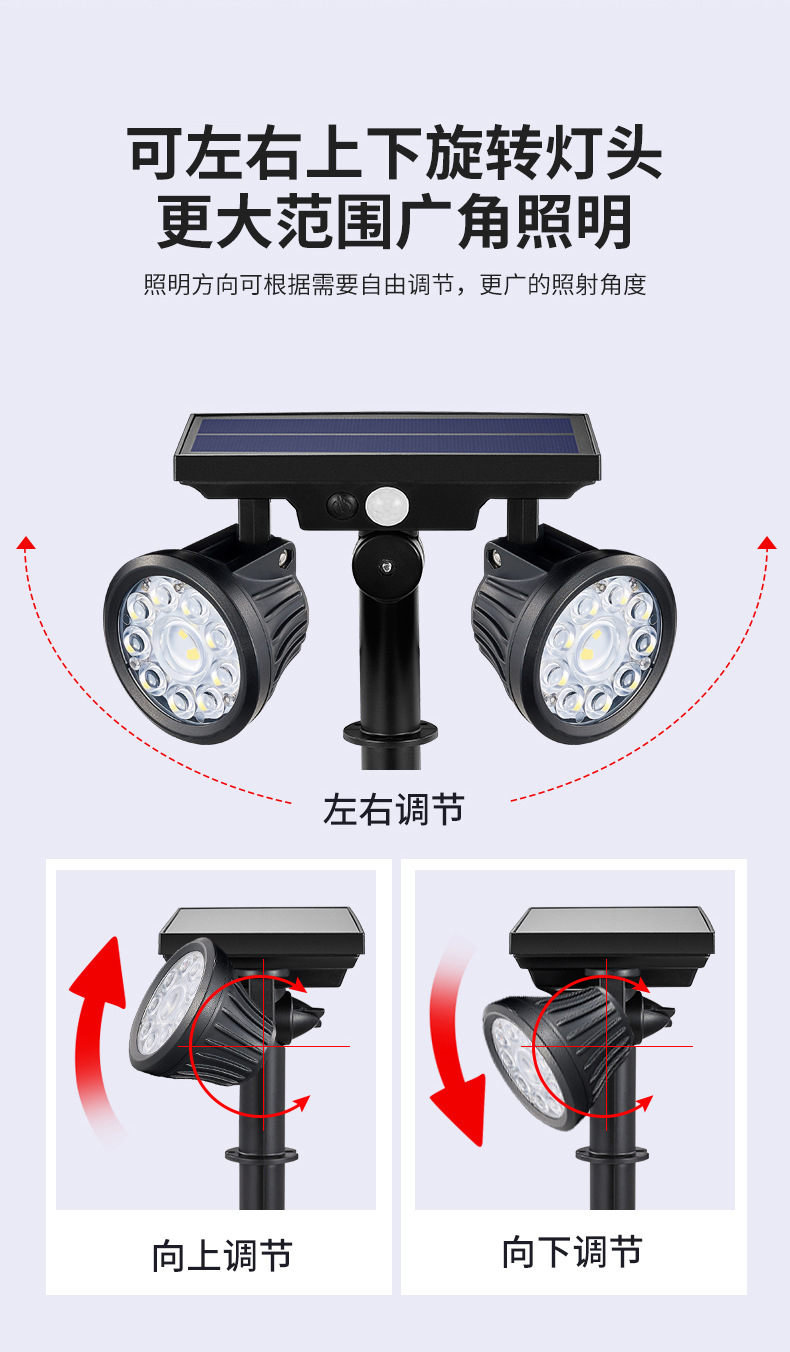 可左右上下旋转灯头
更大范围广角照明

照明方向可根据需要自由调节，更广的照射角度

左右调节

向上调节

向下调节