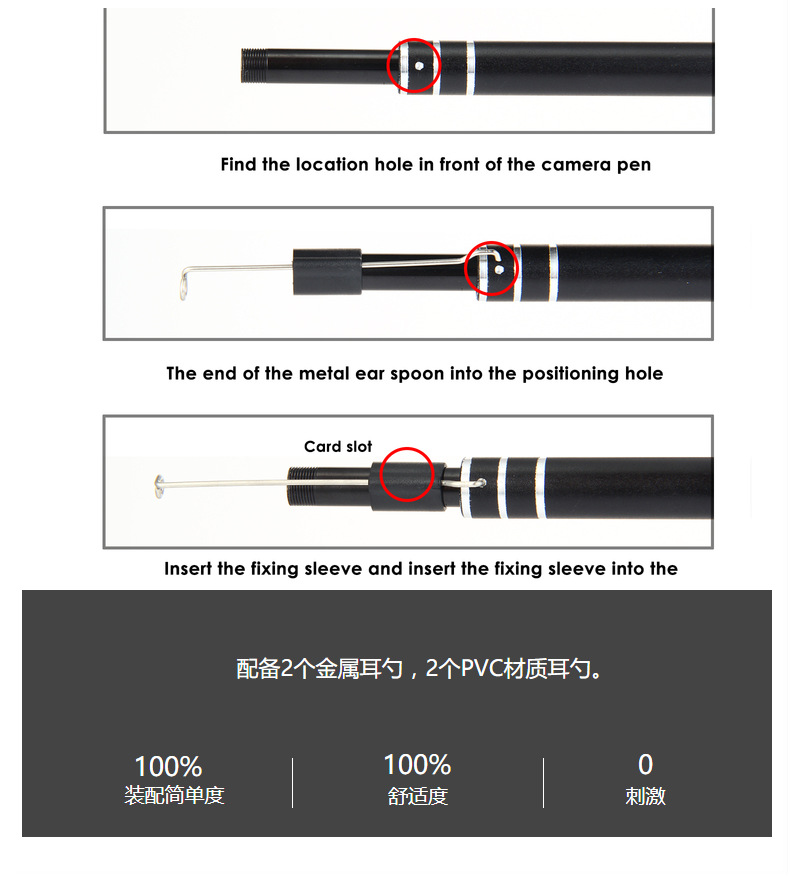 Find the location hole in front of the camera pen

The end of the metal ear spoon into the positioning hole

Card slot

Insert the fixing sleeve and insert the fixing sleeve into the

配备2个金属耳勺，2个PVC材质耳勺。

100%
装配简单度

100%
舒适度

0
刺激