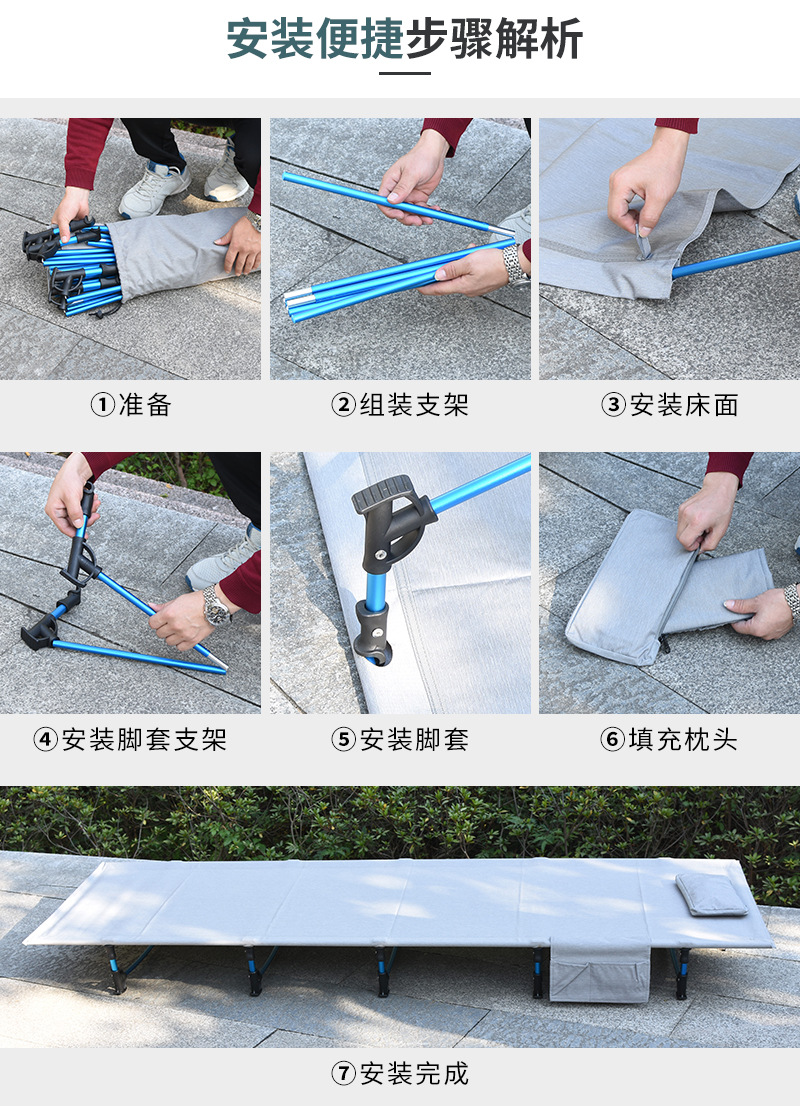 安装便捷步骤解析

①准备

②组装支架

③安装床面

④安装脚套支架

⑤安装脚套

⑥填充枕头

⑦安装完成