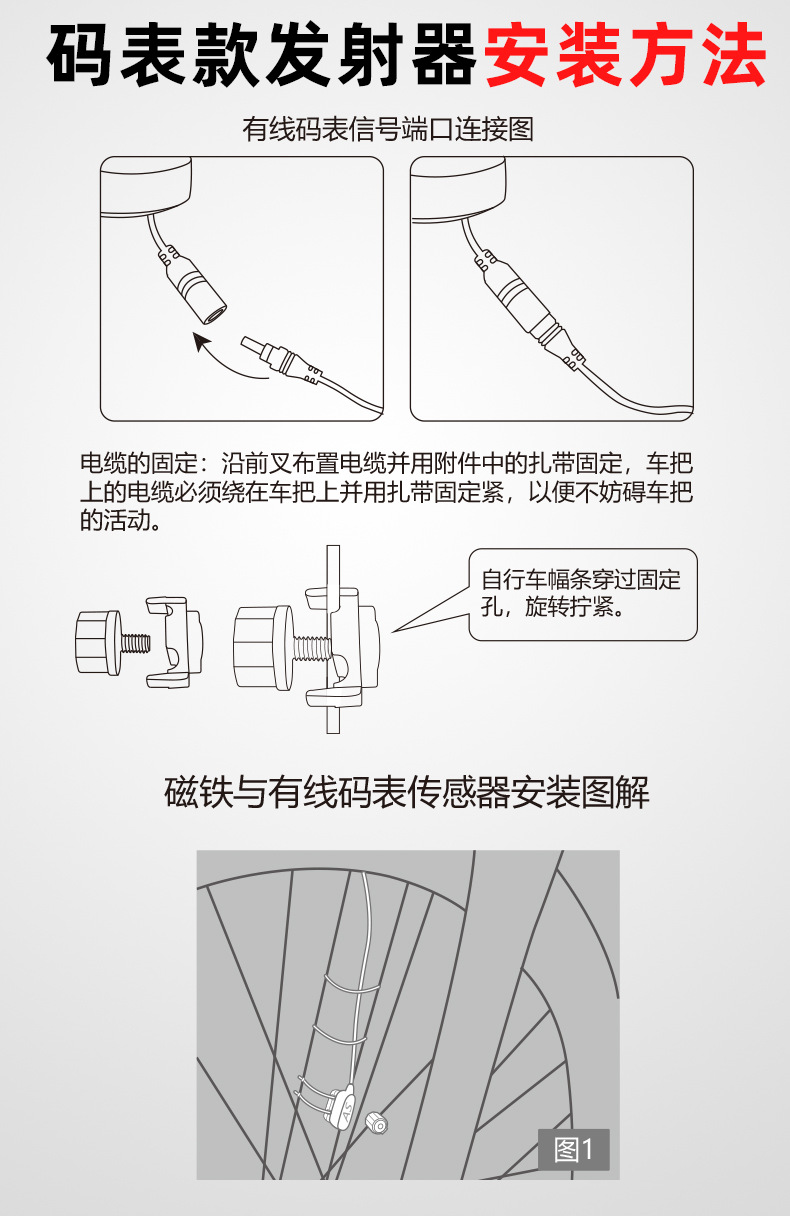 码表款发射器安装方法

有线码表信号端口连接图

电缆的固定：沿前叉布置电缆并用附件中的扎带固定，车把上的电缆必须绕在车把上并用扎带固定紧，以便不妨碍车把的活动。

自行车幅条穿过固定孔，旋转拧紧。

磁铁与有线码表传感器安装图解

图1