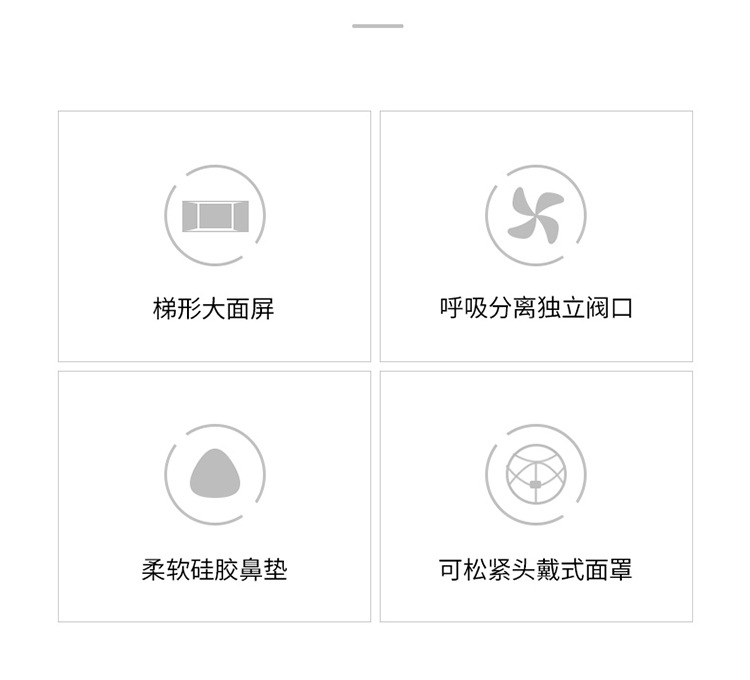 梯形大面屏

呼吸分离独立阀口

柔软硅胶鼻垫

可松紧头戴式面罩