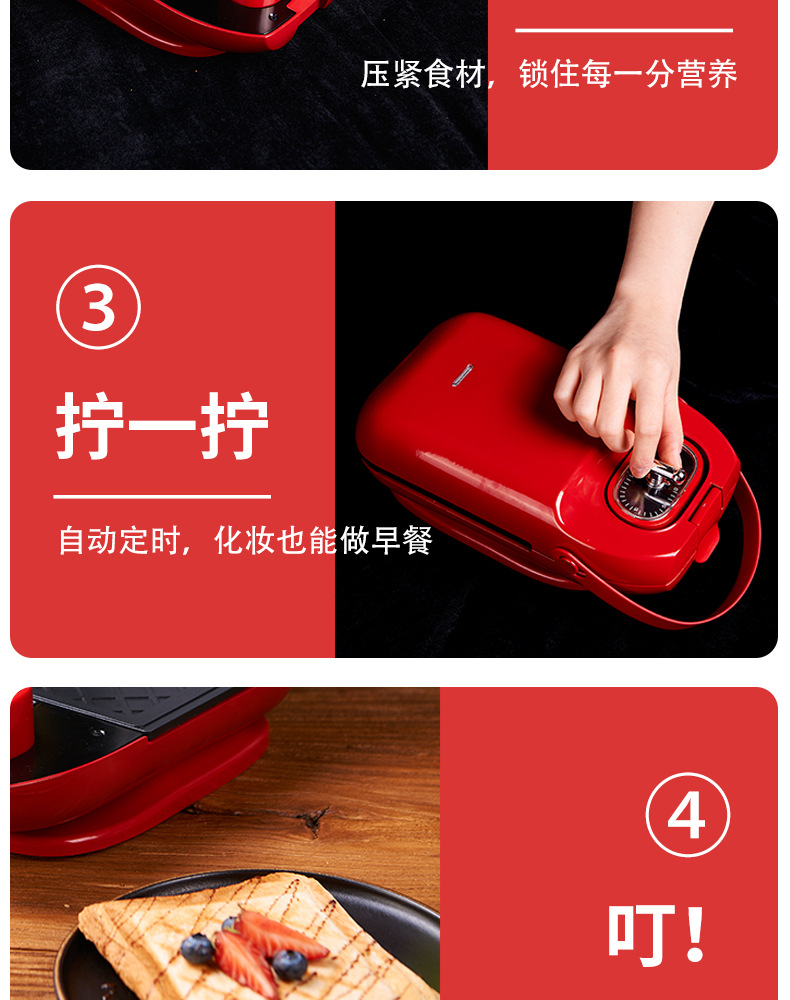 压紧食材，锁住每一分营养

③

拧一拧

自动定时，化妆也能做早餐

④

叮！