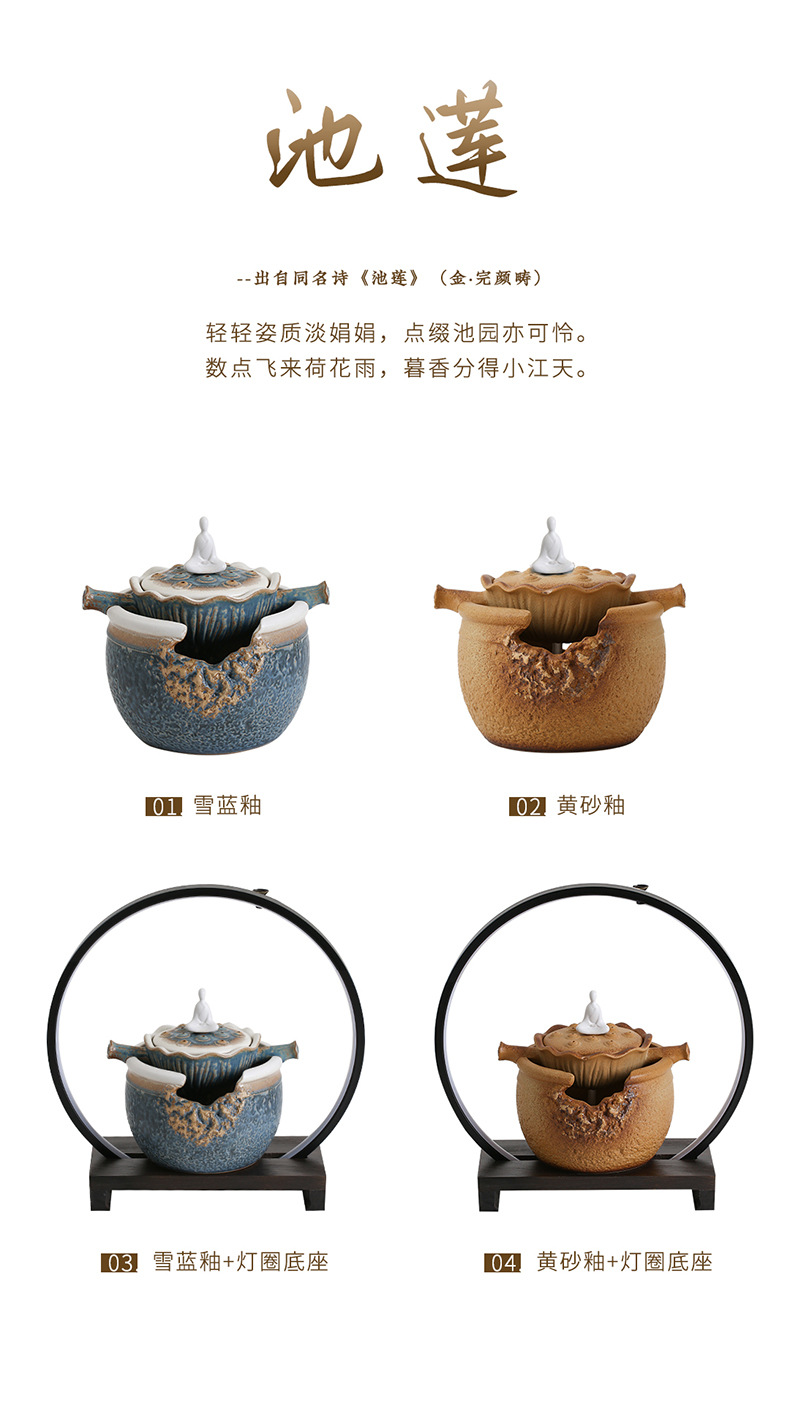 池莲

--出自同名诗《池莲》（金·完颜畴）

轻轻姿质淡娟娟，点缀池园亦可怜。
数点飞来荷花雨，暮香分得小江天。

01 雪蓝釉

02 黄砂釉

03 雪蓝釉+灯圈底座

04 黄砂釉+灯圈底座