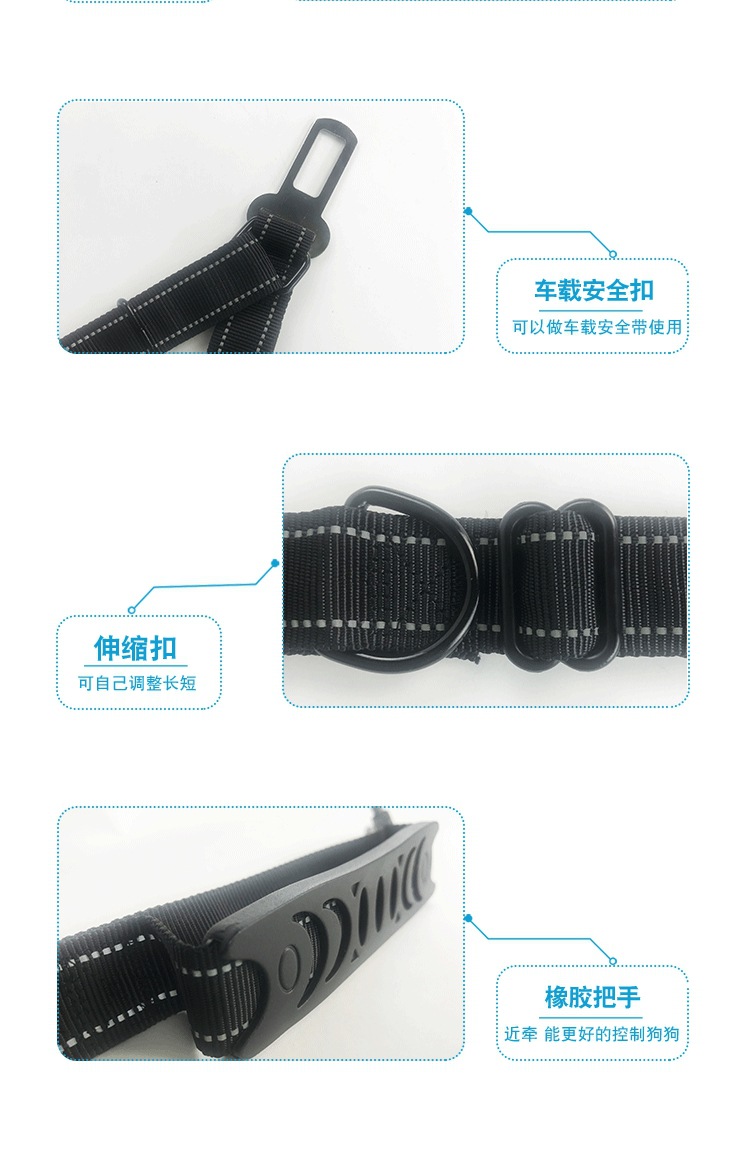 车载安全扣
可以做车载安全带使用

伸缩扣
可自己调整长短

橡胶把手
近牵 能更好的控制狗狗