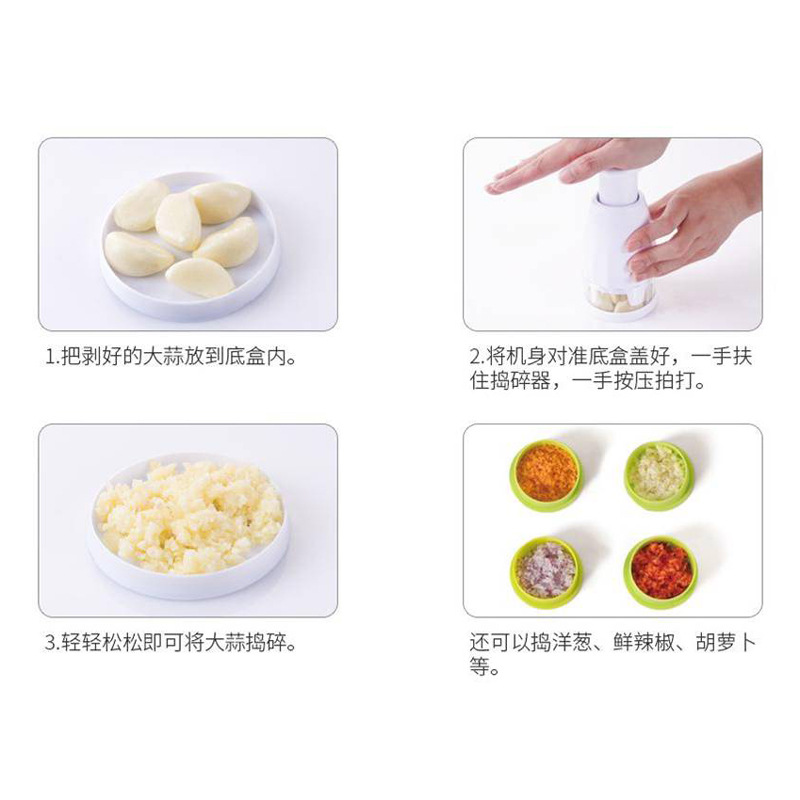 1.把剥好的大蒜放到底盒内。

2.将机身对准底盒盖好，一手扶住捣碎器，一手按压拍打。

3.轻轻松松即可将大蒜捣碎。

还可以捣洋葱、鲜辣椒、胡萝卜等。