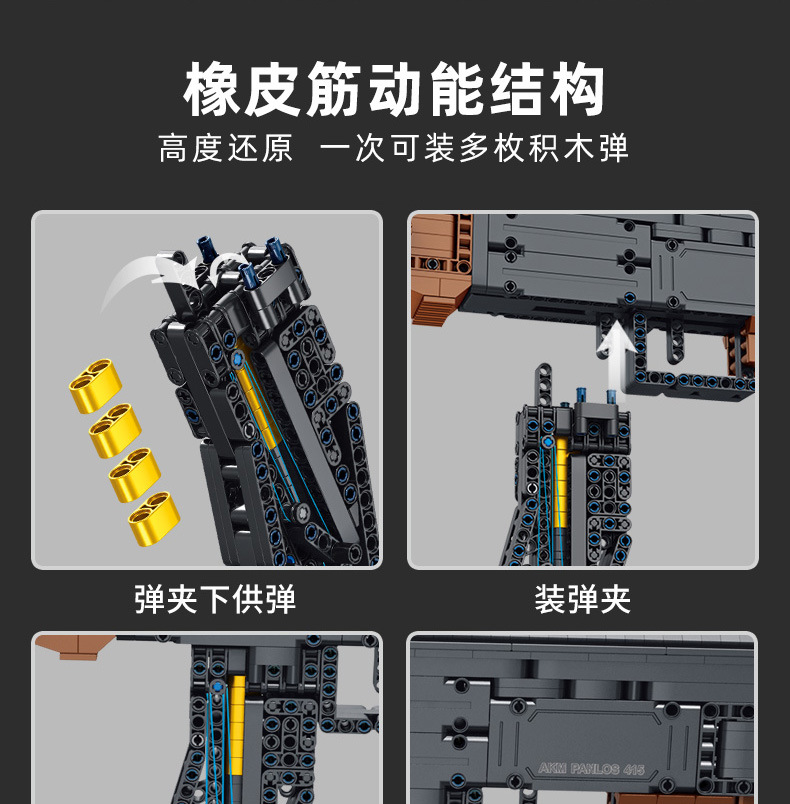 橡皮筋动能结构

高度还原 一次可装多枚积木弹

弹夹下供弹

装弹夹

AKM PANLOS 445