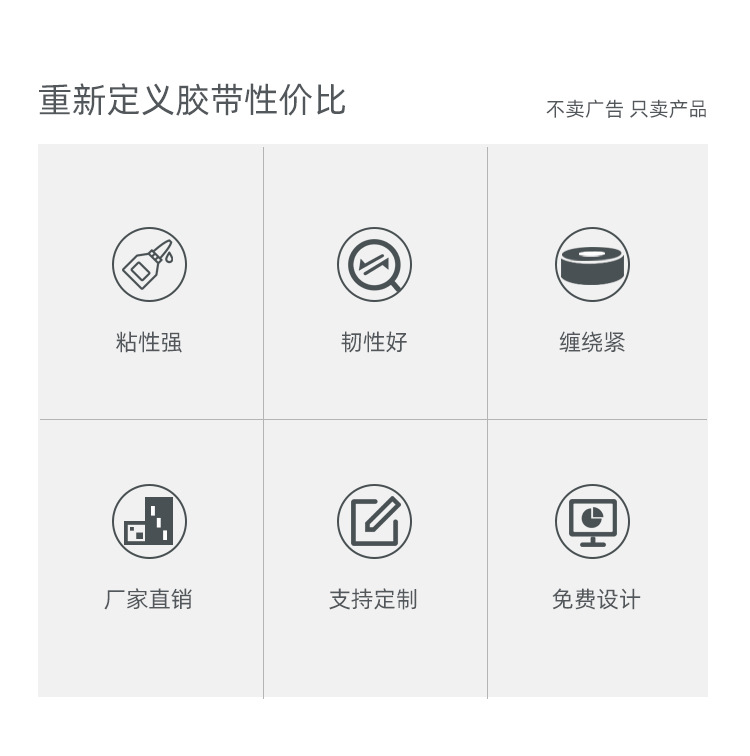 重新定义胶带性价比

不卖广告 只卖产品

粘性强

韧性好

缠绕紧

厂家直销

支持定制

免费设计