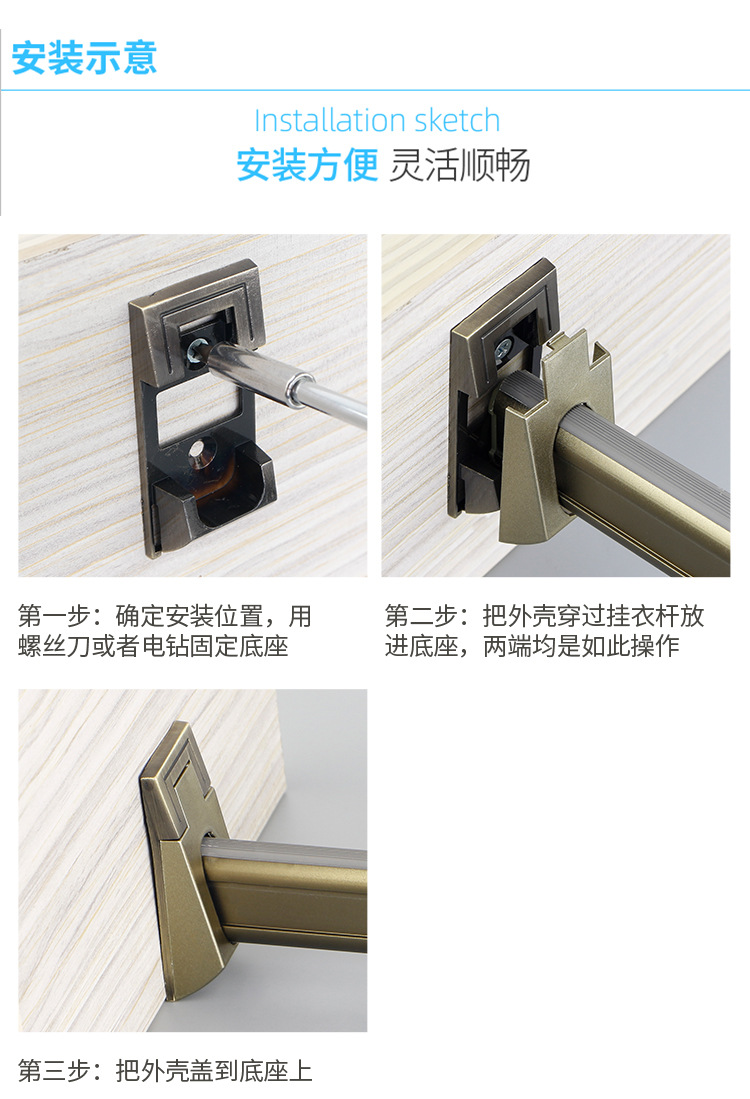 安装示意

Installation sketch

安装方便 灵活顺畅

第一步：确定安装位置，用螺丝刀或者电钻固定底座

第二步：把外壳穿过挂衣杆放进底座，两端均是如此操作

第三步：把外壳盖到底座上