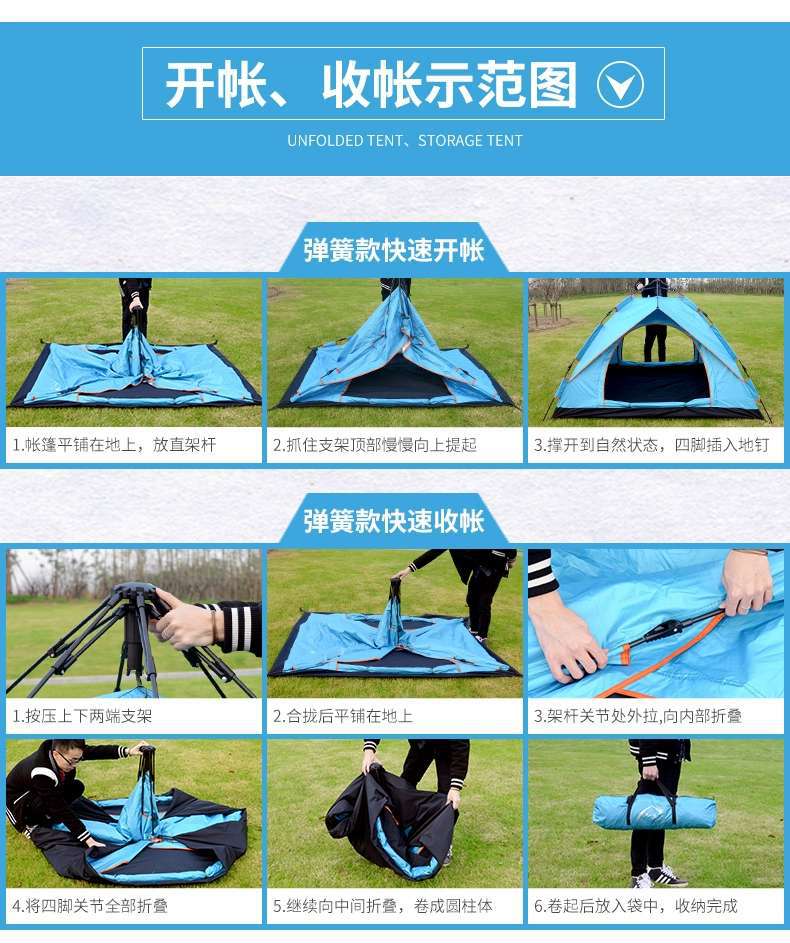 开帐、收帐示范图

UNFOLDED TENT、STORAGE TENT

弹簧款快速开帐

1.帐篷平铺在地上，放直架杆

2.抓住支架顶部慢慢向上提起

3.撑开到自然状态，四脚插入地钉

弹簧款快速收帐

1.按压上下两端支架

2.合拢后平铺在地上

3.架杆关节处外拉,向内部折叠

4.将四脚关节全部折叠

5.继续向中间折叠，卷成圆柱体

6.卷起后放入袋中，收纳完成