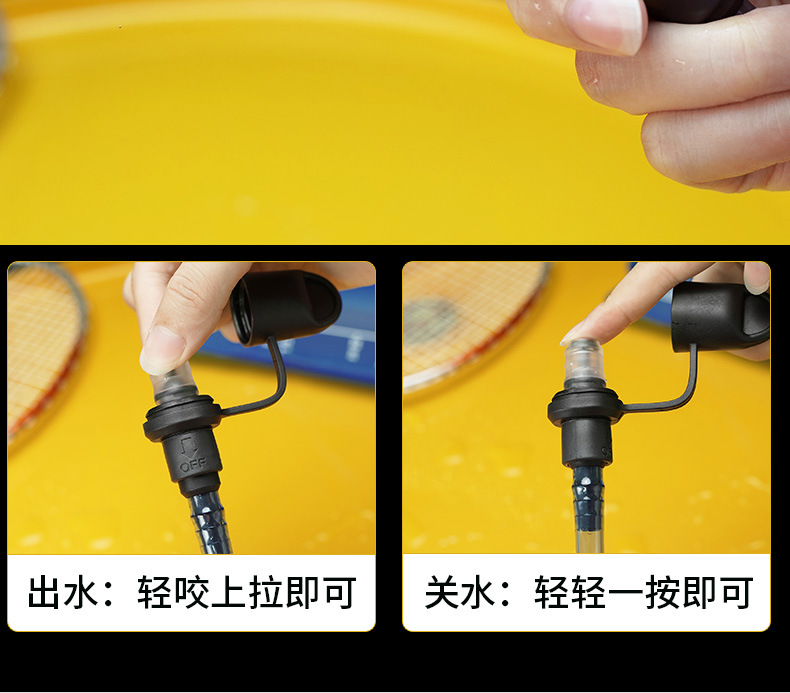 OFF

出水：轻咬上拉即可

关水：轻轻一按即可