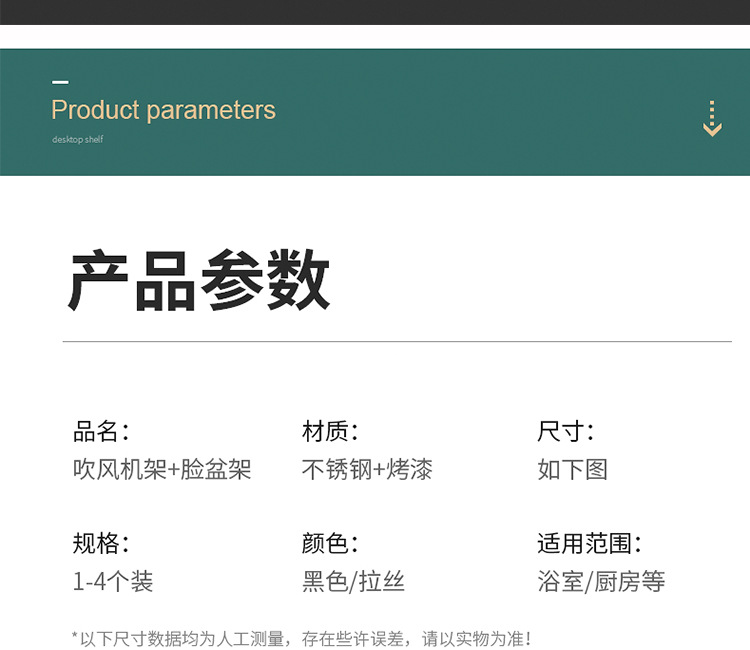 Product parameters

desktop shelf

产品参数

品名：
吹风机架+脸盆架

材质：
不锈钢+烤漆

尺寸：
如下图

规格：
1-4个装

颜色：
黑色/拉丝

适用范围：
浴室/厨房等

*以下尺寸数据均为人工测量，存在些许误差，请以实物为准！