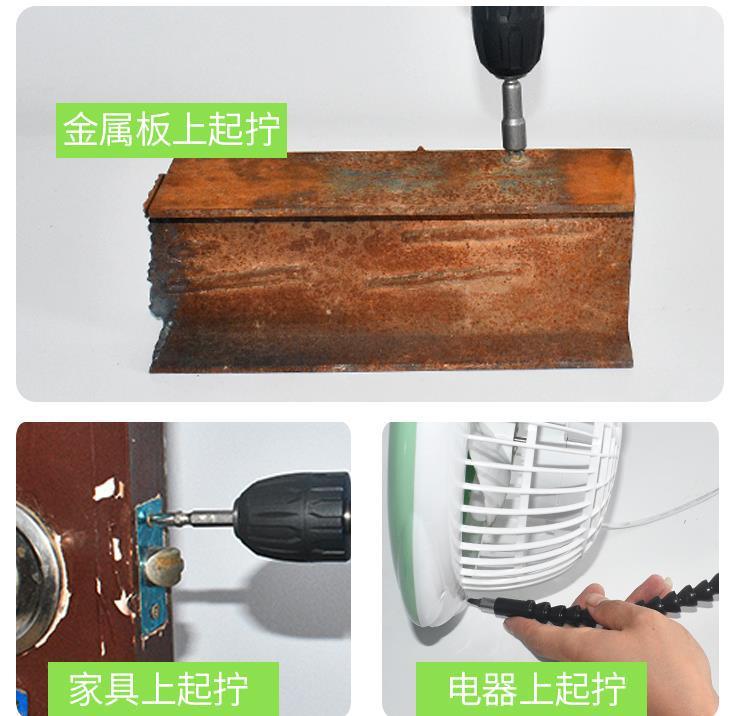 金属板上起拧

家具上起拧

电器上起拧