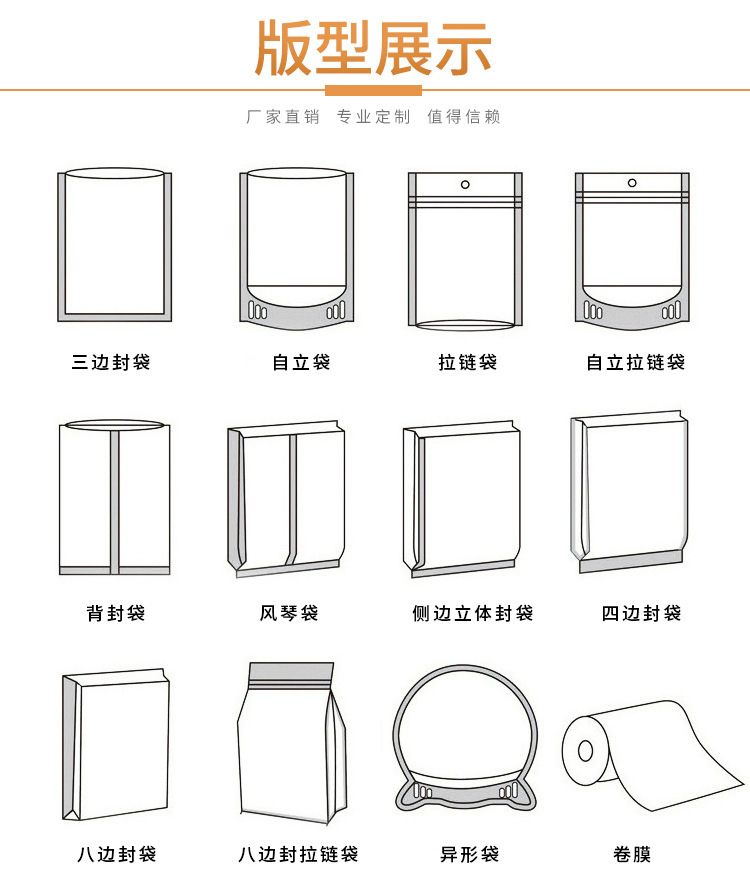 版型展示

厂家直销 专业定制 值得信赖

三边封袋

自立袋

拉链袋

自立拉链袋

背封袋

风琴袋

侧边立体封袋

四边封袋

八边封袋

八边封拉链袋

异形袋

卷膜