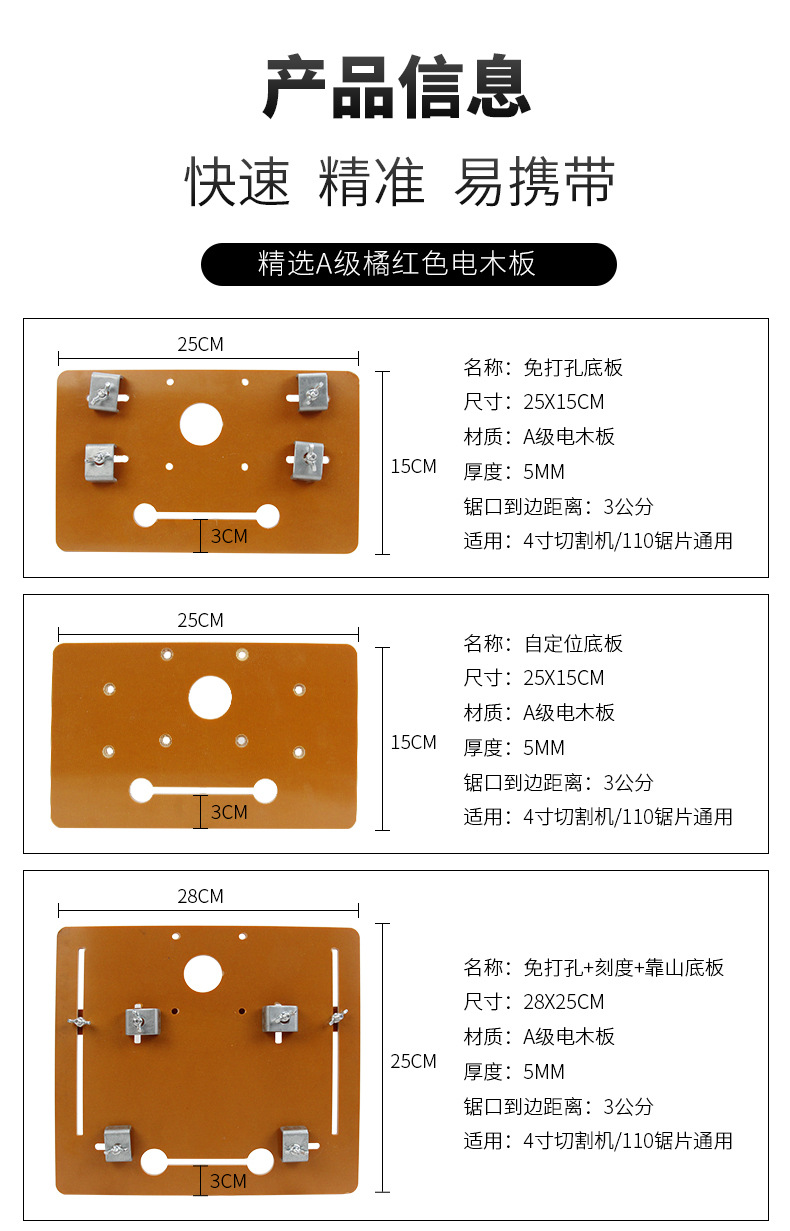 产品信息

快速 精准 易携带

精选A级橘红色电木板

25CM

15CM

3CM

名称：免打孔底板
尺寸：25X15CM
材质：A级电木板
厚度：5MM
锯口到边距离：3公分
适用：4寸切割机/110锯片通用

25CM

15CM

3CM

名称：自定位底板
尺寸：25X15CM
材质：A级电木板
厚度：5MM
锯口到边距离：3公分
适用：4寸切割机/110锯片通用

28CM

25CM

3CM

名称：免打孔+刻度+靠山底板
尺寸：28X25CM
材质：A级电木板
厚度：5MM
锯口到边距离：3公分
适用：4寸切割机/110锯片通用