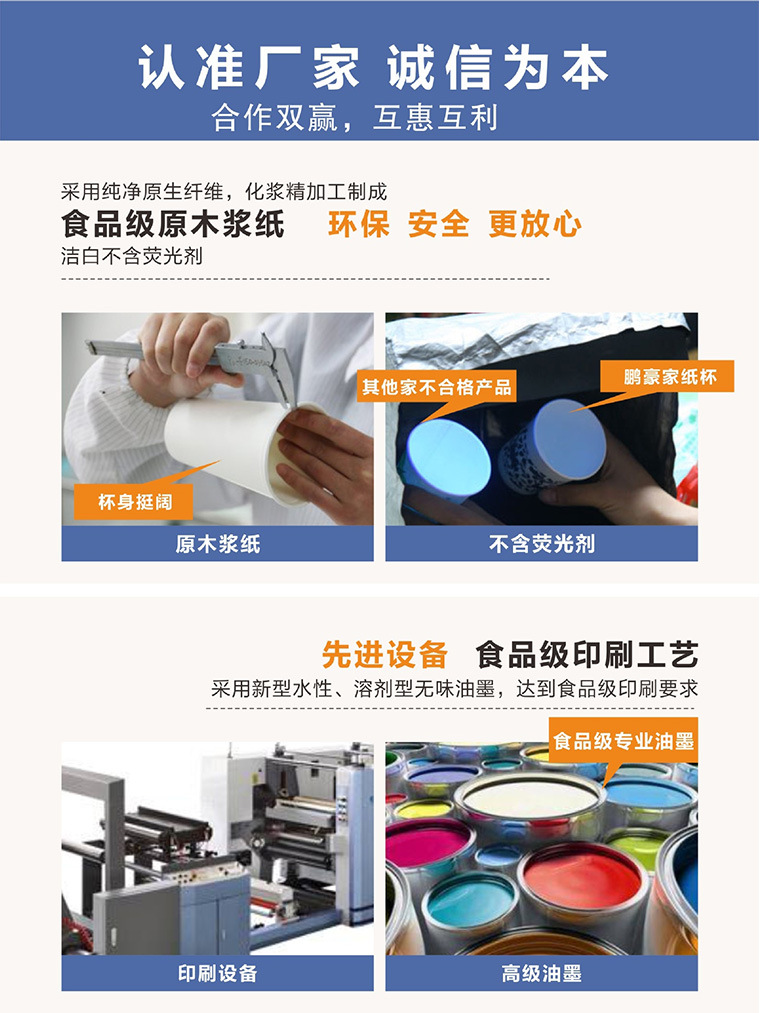 认准厂家 诚信为本
合作双赢，互惠互利

采用纯净原生纤维，化浆精加工制成
食品级原木浆纸 环保 安全 更放心
洁白不含荧光剂

杯身挺阔
原木浆纸

其他家不合格产品
鹏豪家纸杯
不含荧光剂

先进设备 食品级印刷工艺
采用新型水性、溶剂型无味油墨，达到食品级印刷要求

印刷设备

食品级专业油墨
高级油墨