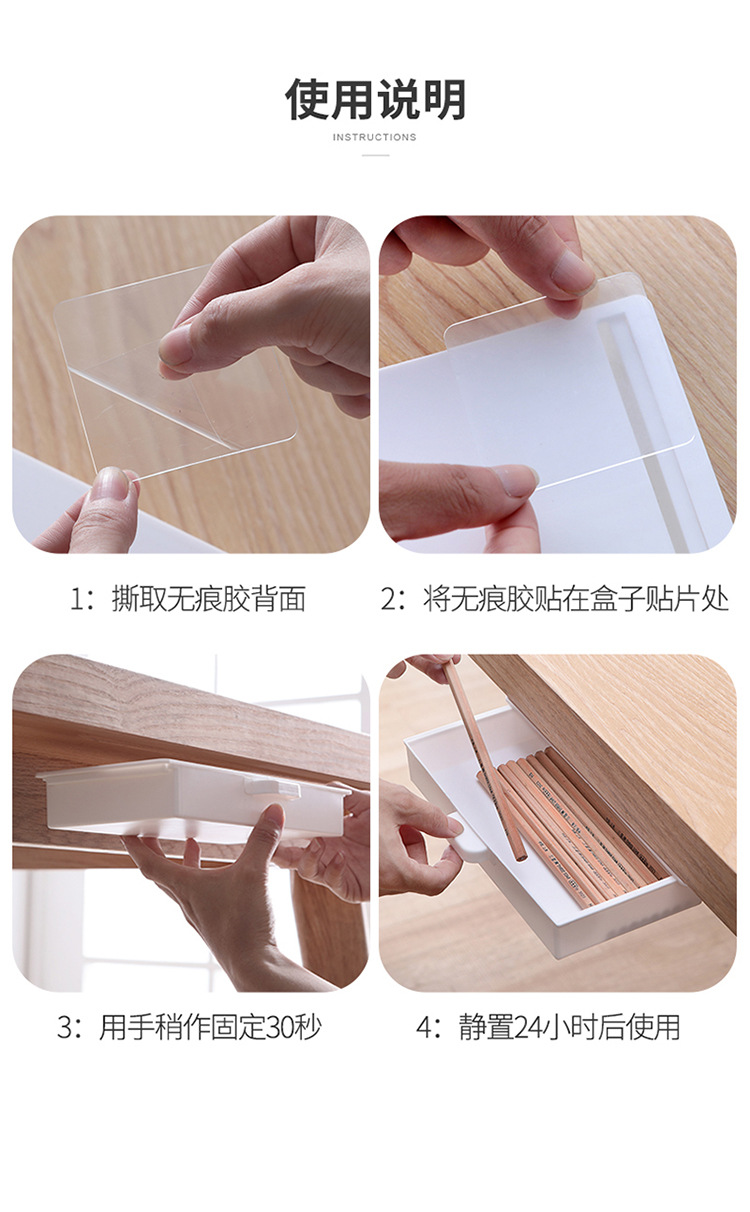 使用说明
INSTRUCTIONS

1：撕取无痕胶背面

2：将无痕胶贴在盒子贴片处

3：用手稍作固定30秒

4：静置24小时后使用