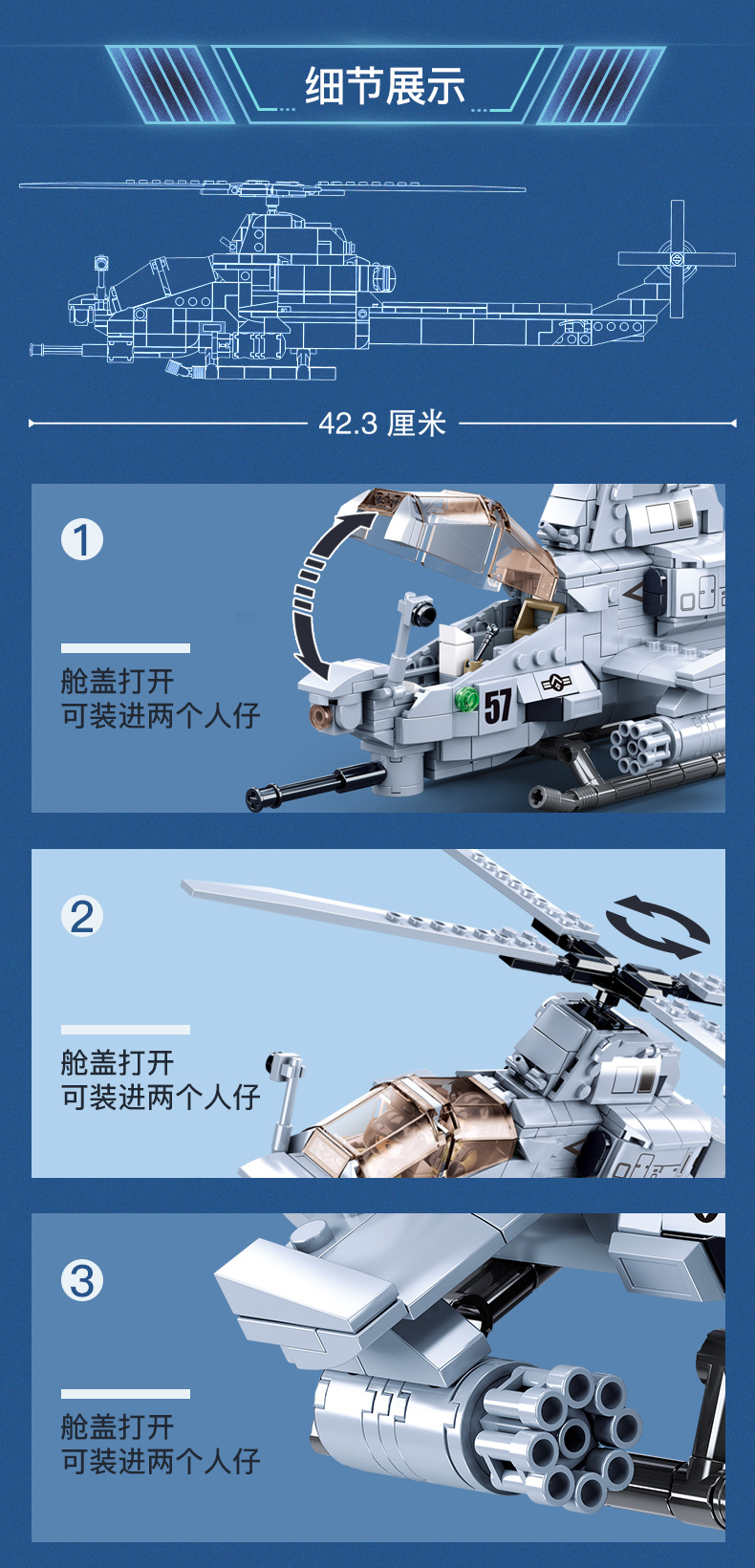 细节展示

42.3 厘米

1

舱盖打开
可装进两个人仔

57

2

舱盖打开
可装进两个人仔

3

舱盖打开
可装进两个人仔