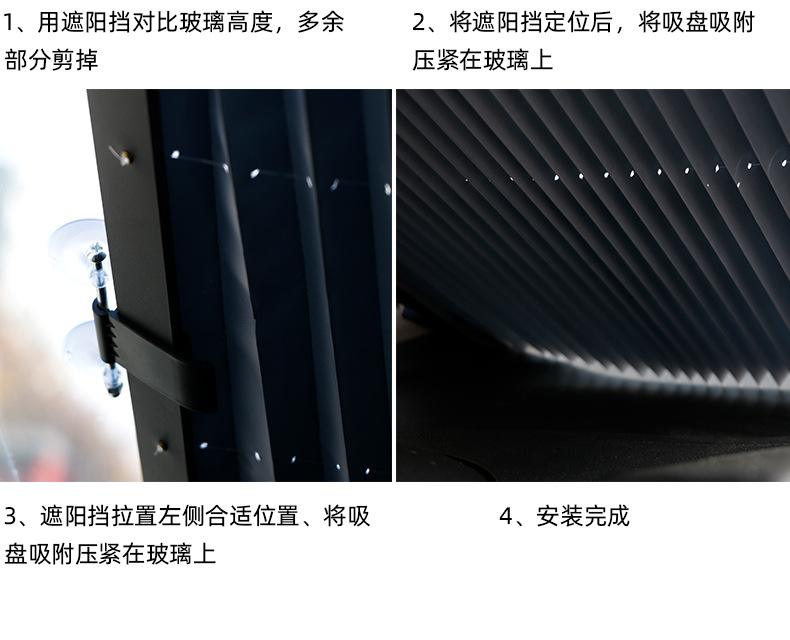 1、用遮阳挡对比玻璃高度，多余部分剪掉

2、将遮阳挡定位后，将吸盘吸附压紧在玻璃上

3、遮阳挡拉置左侧合适位置、将吸盘吸附压紧在玻璃上

4、安装完成