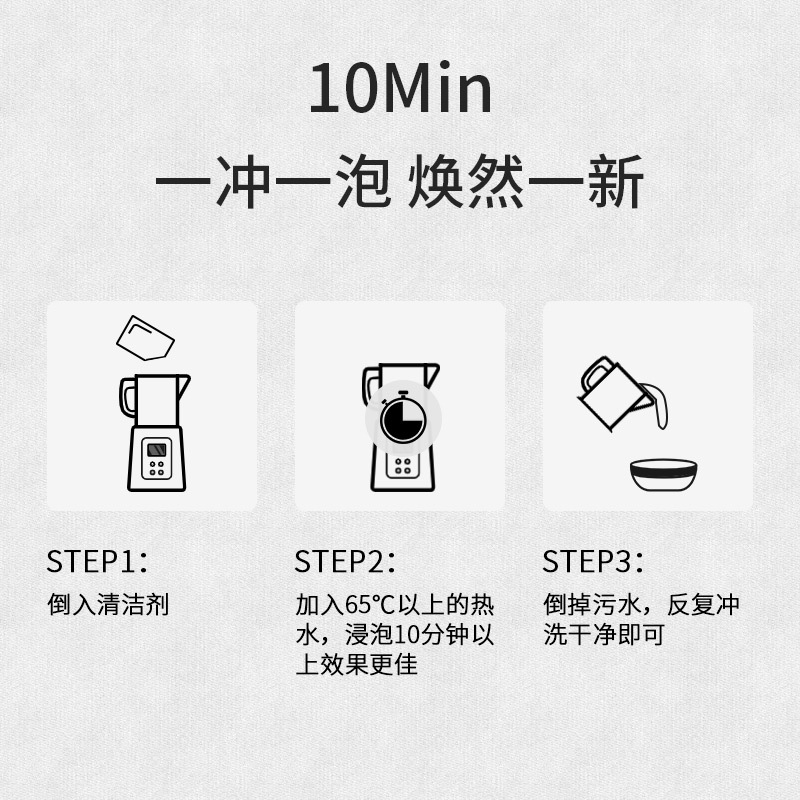 10Min

一冲一泡 焕然一新

STEP1:
倒入清洁剂

STEP2:
加入65℃以上的热水，浸泡10分钟以上效果更佳

STEP3:
倒掉污水，反复冲洗干净即可