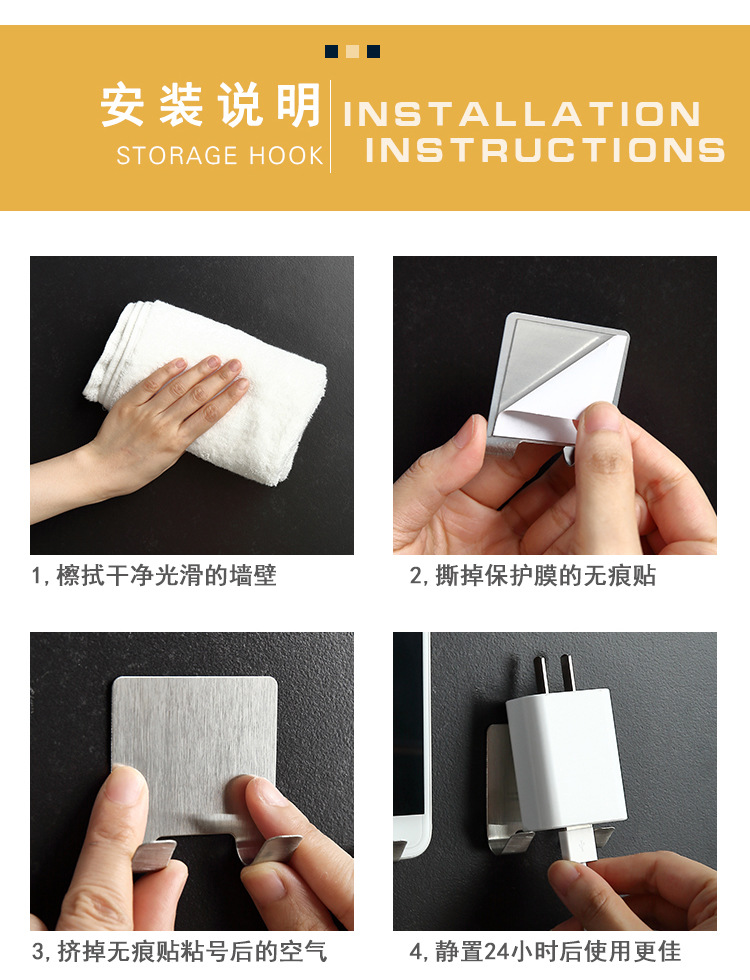 安装说明
STORAGE HOOK

INSTALLATION
INSTRUCTIONS

1, 檫拭干净光滑的墙壁

2, 撕掉保护膜的无痕贴

3, 挤掉无痕贴粘号后的空气

4, 静置24小时后使用更佳