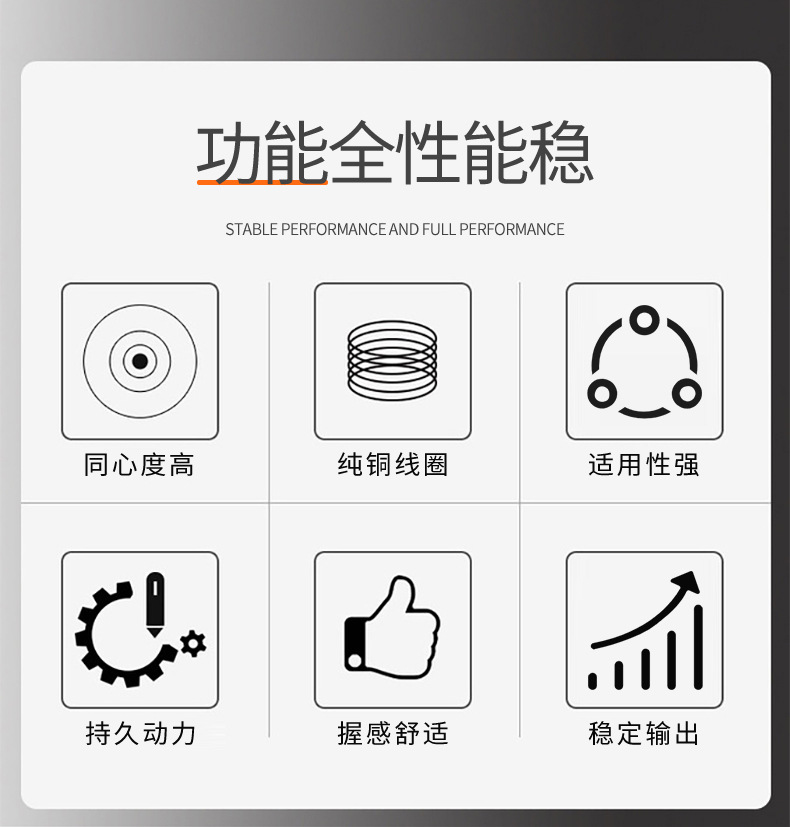 功能全性能稳

STABLE PERFORMANCE AND FULL PERFORMANCE

同心度高

纯铜线圈

适用性强

持久动力

握感舒适

稳定输出