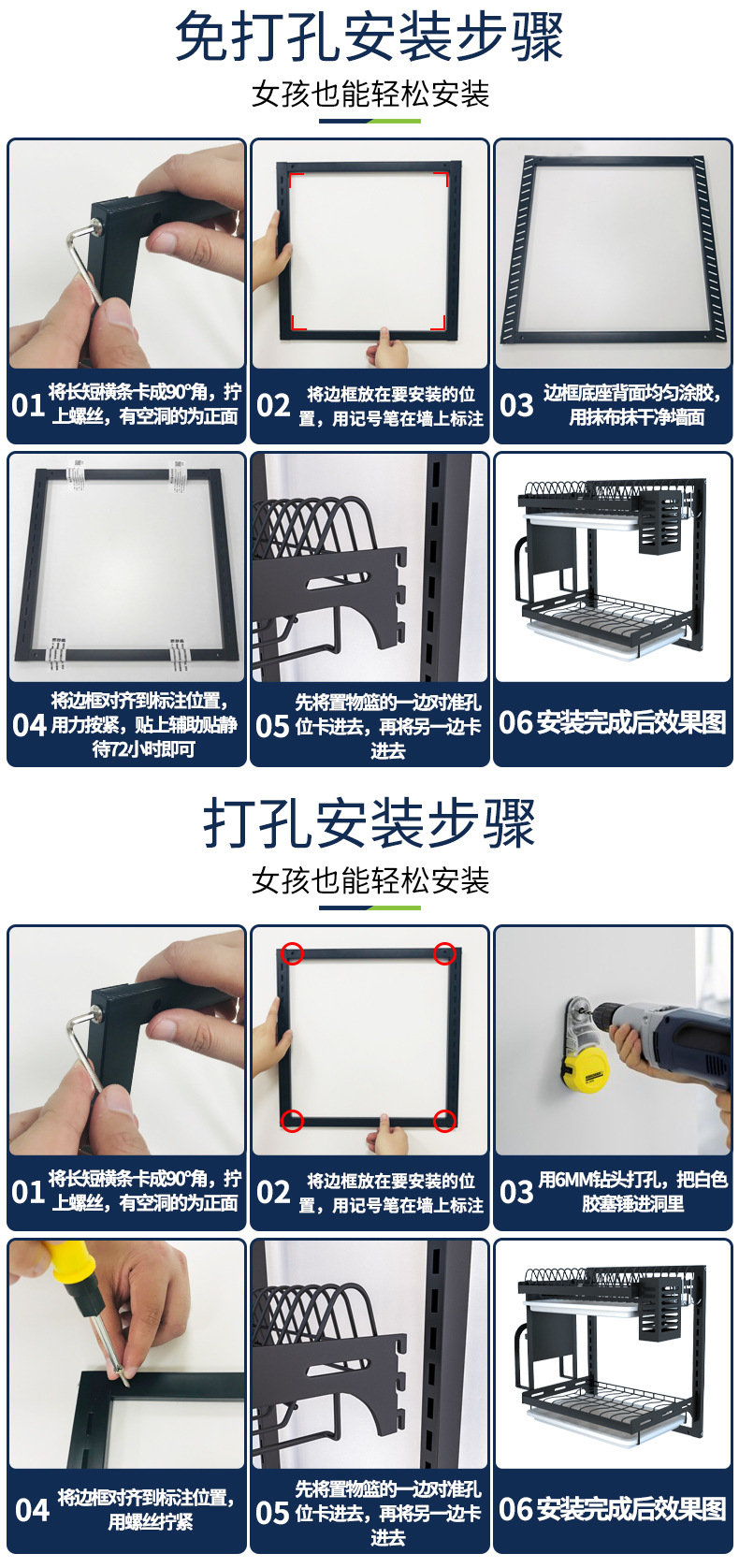 免打孔安装步骤

女孩也能轻松安装

01 将长短横条卡成90°角，拧上螺丝，有空洞的为正面

02 将边框放在要安装的位置，用记号笔在墙上标注

03 边框底座背面均匀涂胶，用抹布抹干净墙面

04 将边框对齐到标注位置，用力按紧，贴上辅助贴静待72小时即可

05 先将置物篮的一边对准孔位卡进去，再将另一边卡进去

06 安装完成后效果图

打孔安装步骤

女孩也能轻松安装

01 将长短横条卡成90°角，拧上螺丝，有空洞的为正面

02 将边框放在要安装的位置，用记号笔在墙上标注

03 用6MM钻头打孔，把白色胶塞锤进洞里

04 将边框对齐到标注位置，用螺丝拧紧

05 先将置物篮的一边对准孔位卡进去，再将另一边卡进去

06 安装完成后效果图