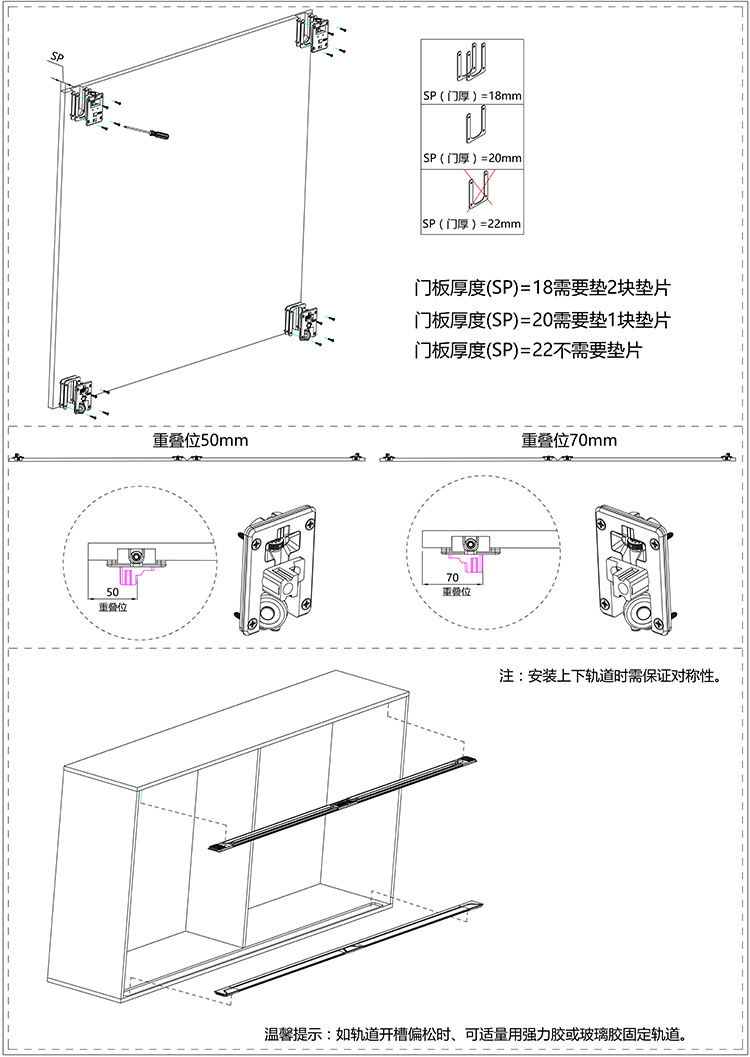 SP

SP（门厚）=18mm
SP（门厚）=20mm
SP（门厚）=22mm

门板厚度(SP)=18需要垫2块垫片
门板厚度(SP)=20需要垫1块垫片
门板厚度(SP)=22不需要垫片

重叠位50mm

50
重叠位

重叠位70mm

70
重叠位

注：安装上下轨道时需保证对称性。

温馨提示：如轨道开槽偏松时、可适量用强力胶或玻璃胶固定轨道。