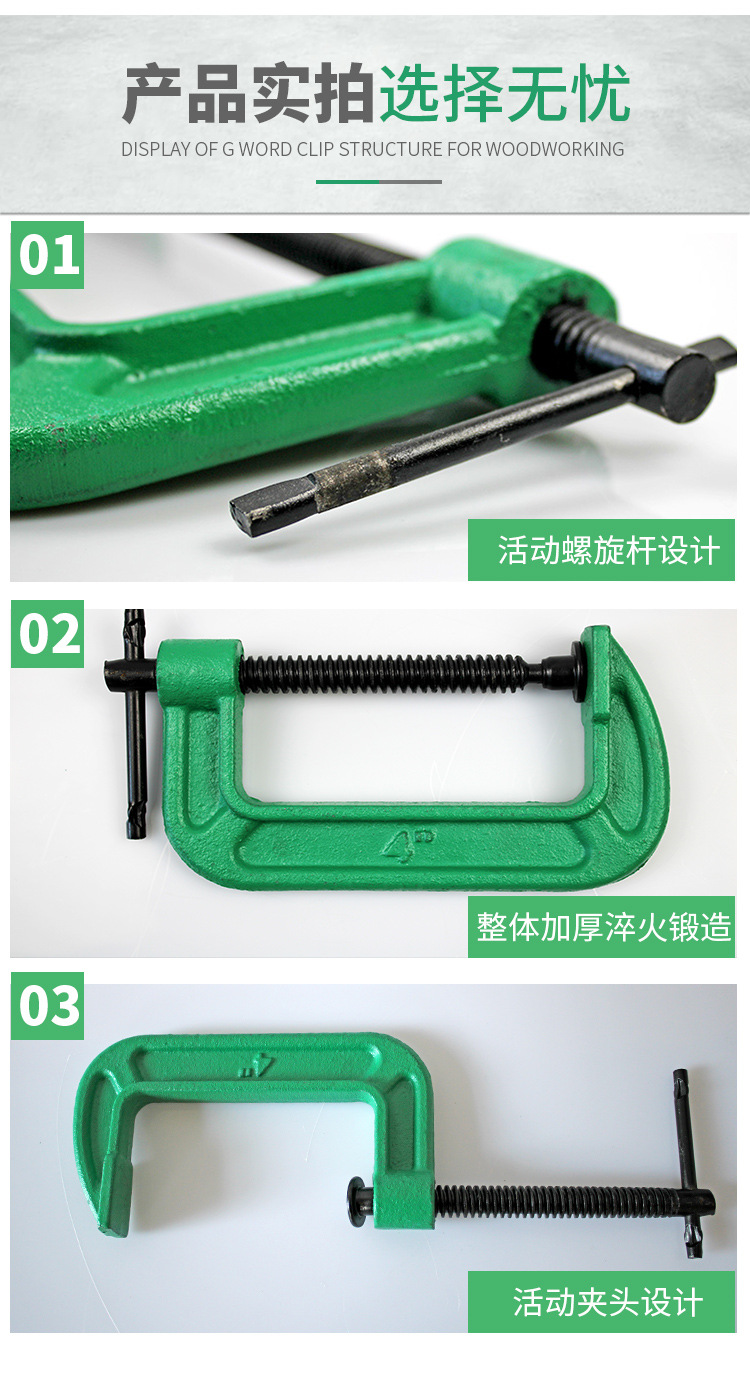 产品实拍选择无忧
DISPLAY OF G WORD CLIP STRUCTURE FOR WOODWORKING

01
活动螺旋杆设计

02
4"
整体加厚淬火锻造

03
4"
活动夹头设计