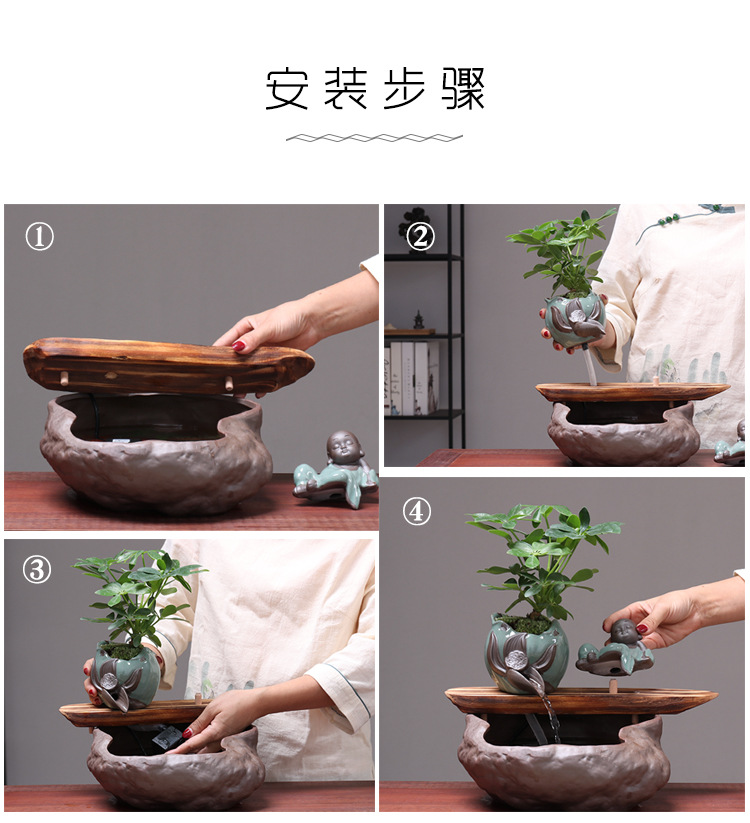 安装步骤

①

②

③

④