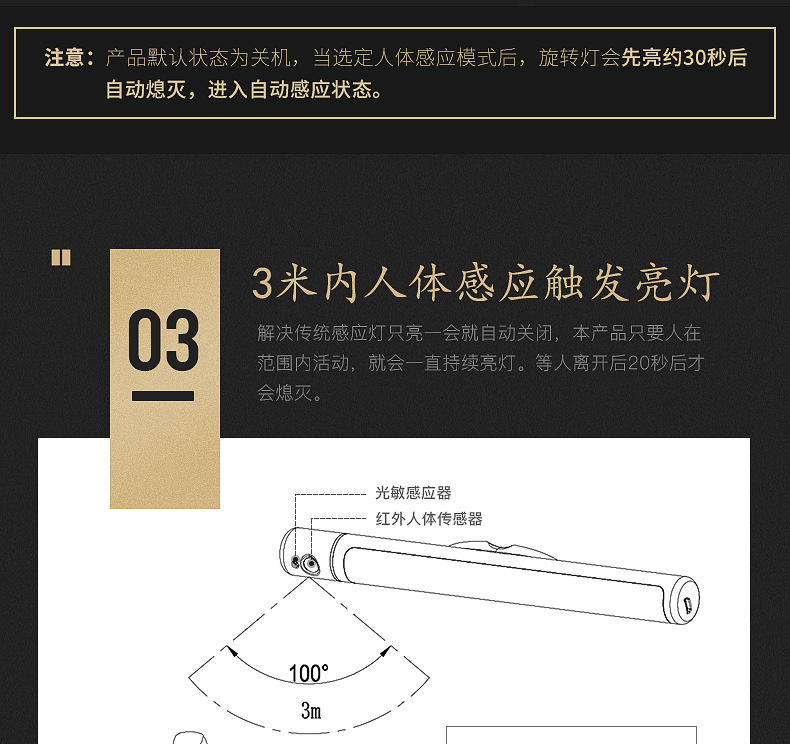 注意：产品默认状态为关机，当选定人体感应模式后，旋转灯会先亮约30秒后自动熄灭，进入自动感应状态。

03

3米内人体感应触发亮灯

解决传统感应灯只亮一会就自动关闭，本产品只要人在范围内活动，就会一直持续亮灯。等人离开后20秒后才会熄灭。

光敏感应器

红外人体传感器

100°

3m